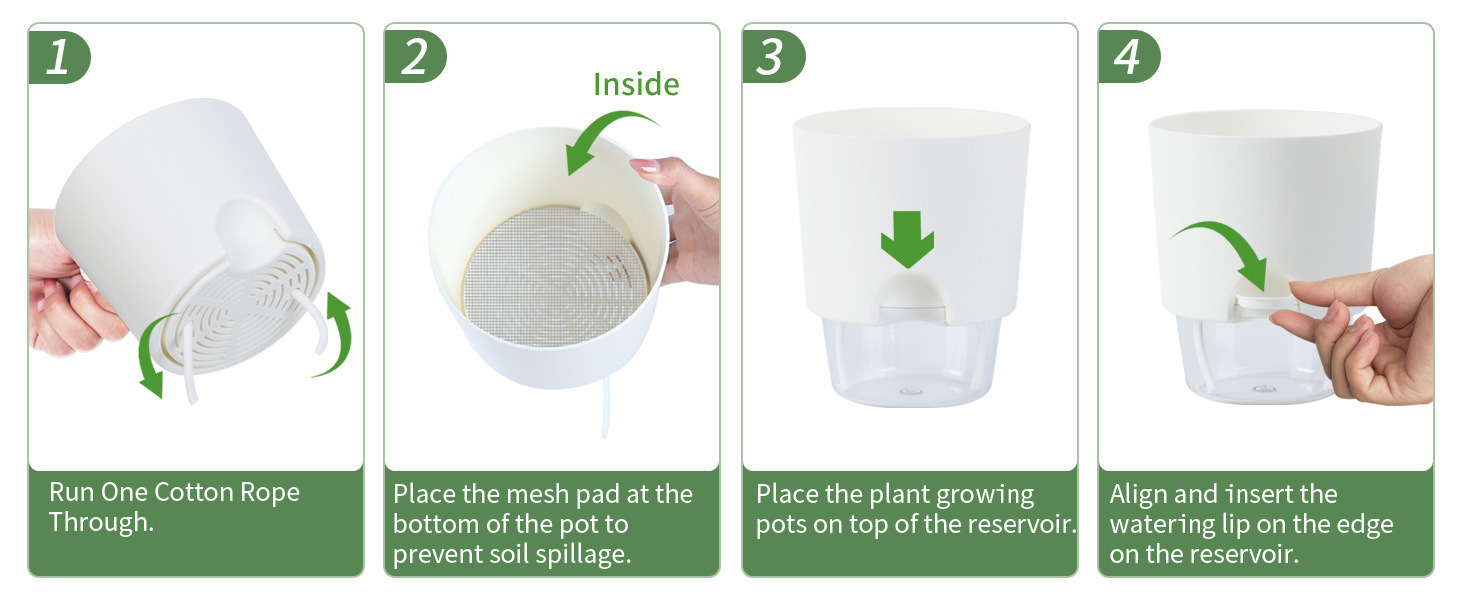 1

Run One Cotton Rope Through.

2

Inside

Place the mesh pad at the bottom of the pot to prevent soil spillage.

3

Place the plant growing pots on top of the reservoir.

4

Align and insert the watering lip on the edge on the reservoir.