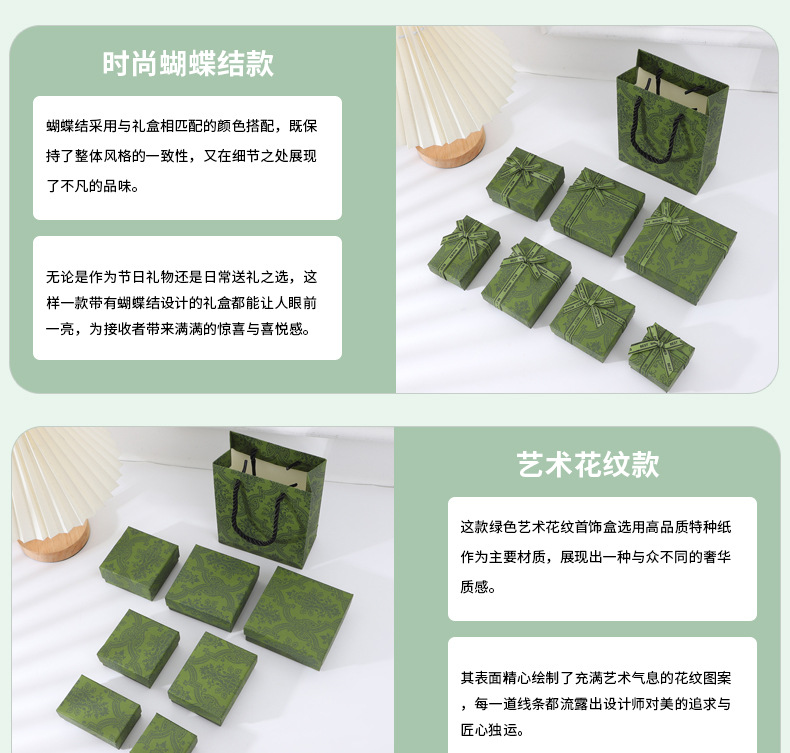 时尚蝴蝶结款

蝴蝶结采用与礼盒相匹配的颜色搭配，既保持了整体风格的一致性，又在细节之处展现了不凡的品味。

无论是作为节日礼物还是日常送礼之选，这样一款带有蝴蝶结设计的礼盒都能让人眼前一亮，为接收者带来满满的惊喜与喜悦感。

艺术花纹款

这款绿色艺术花纹首饰盒选用高品质特种纸作为主要材质，展现出一种与众不同的奢华质感。

其表面精心绘制了充满艺术气息的花纹图案，每一道线条都流露出设计师对美的追求与匠心独运。