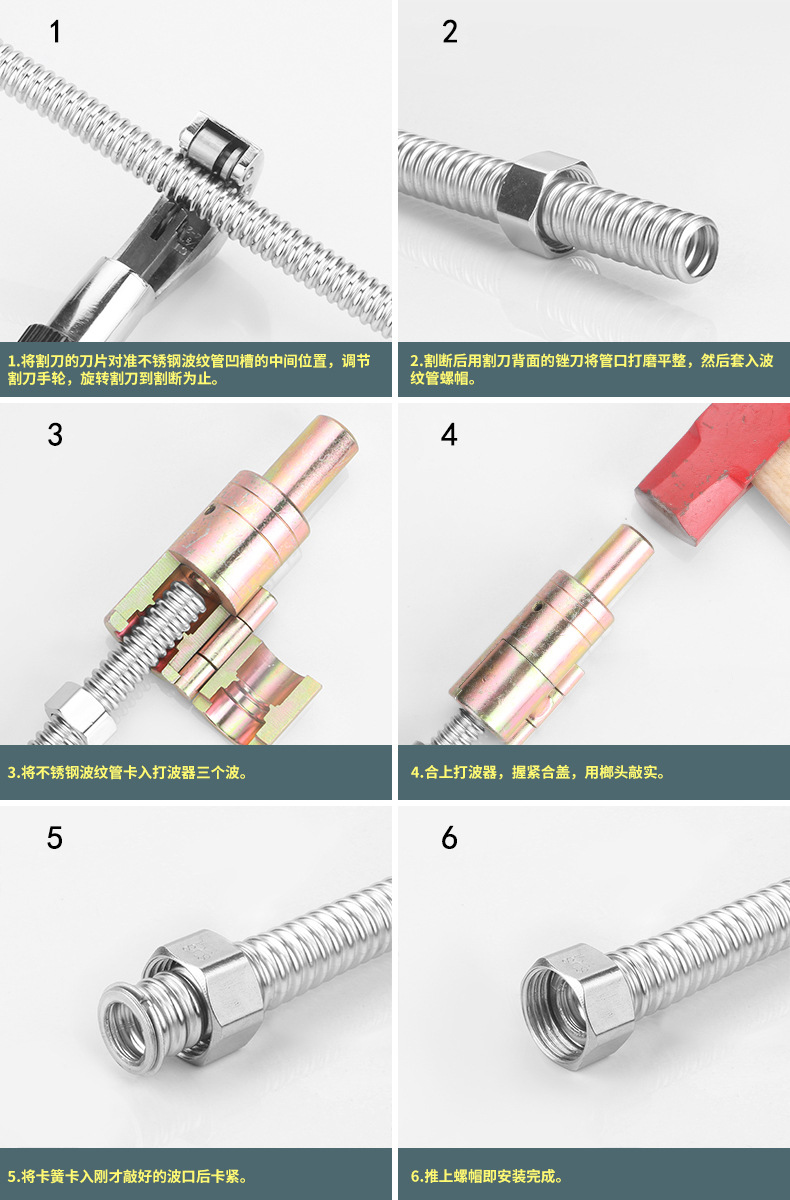 1

1.将割刀的刀片对准不锈钢波纹管凹槽的中间位置，调节割刀手轮，旋转割刀到割断为止。

2

2.割断后用割刀背面的锉刀将管口打磨平整，然后套入波纹管螺帽。

3

3.将不锈钢波纹管卡入打波器三个波。

4

4.合上打波器，握紧合盖，用榔头敲实。

5

5.将卡簧卡入刚才敲好的波口后卡紧。

6

6.推上螺帽即安装完成。