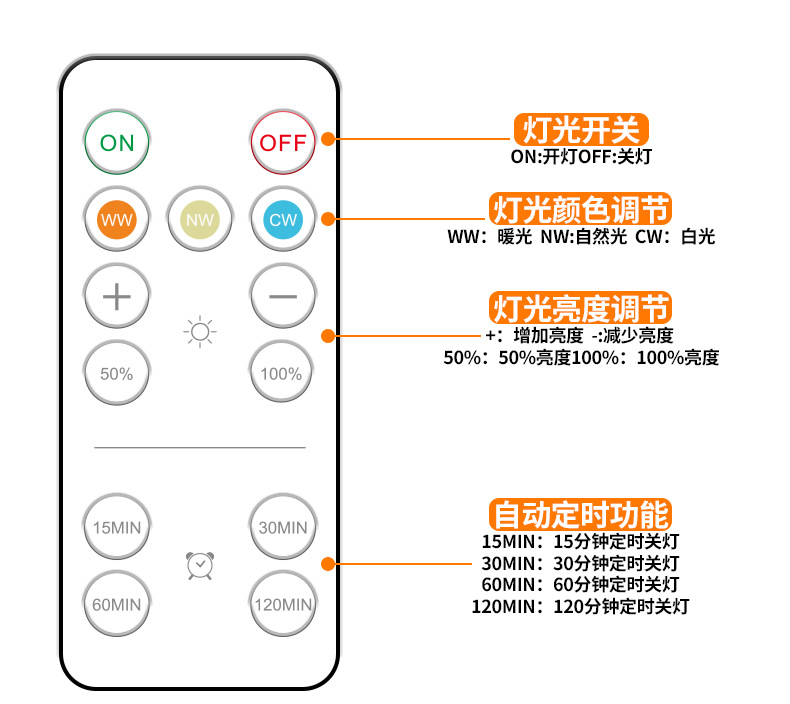 ON
OFF
WW
NW
CW
+
−
50%
100%
15MIN
30MIN
60MIN
120MIN

灯光开关
ON:开灯OFF:关灯

灯光颜色调节
WW：暖光 NW:自然光 CW：白光

灯光亮度调节
+：增加亮度 -:减少亮度
50%：50%亮度100%：100%亮度

自动定时功能
15MIN：15分钟定时关灯
30MIN：30分钟定时关灯
60MIN：60分钟定时关灯
120MIN：120分钟定时关灯