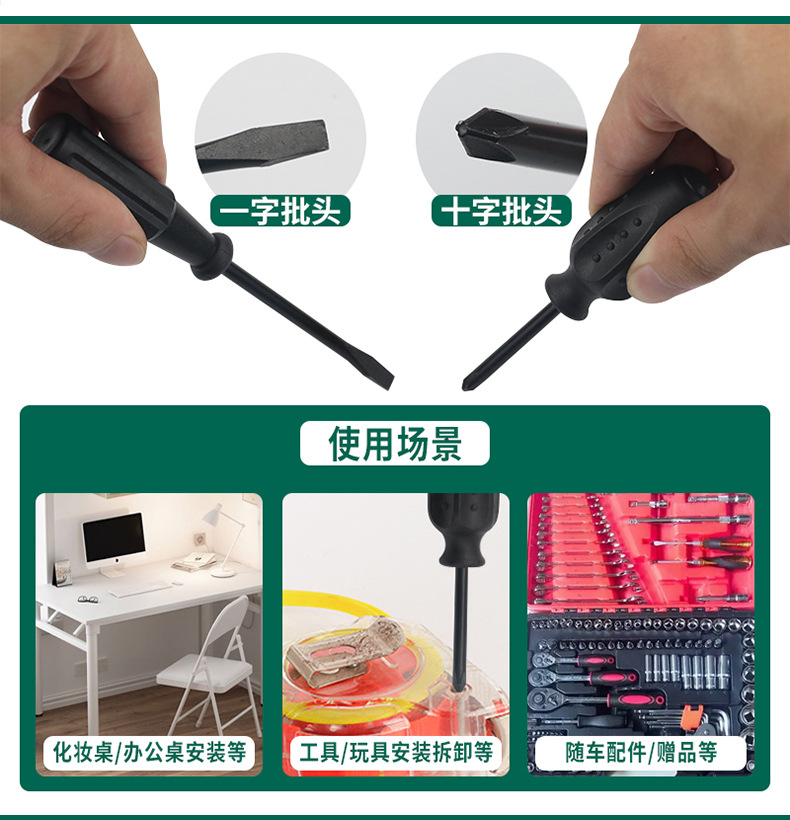 一字批头

十字批头

使用场景

化妆桌/办公桌安装等

工具/玩具安装拆卸等

随车配件/赠品等