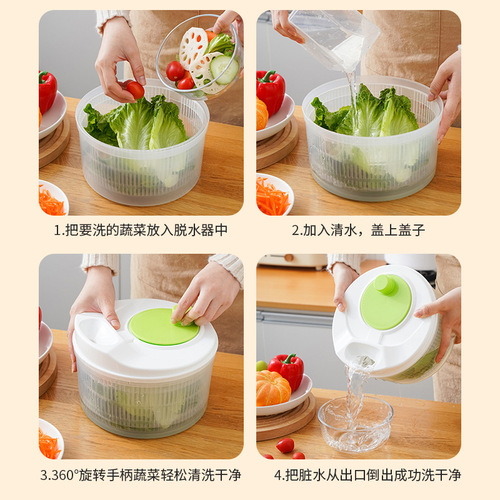 1.把要洗的蔬菜放入脱水器中

2.加入清水，盖上盖子

3.360°旋转手柄蔬菜轻松清洗干净

4.把脏水从出口倒出成功洗干净