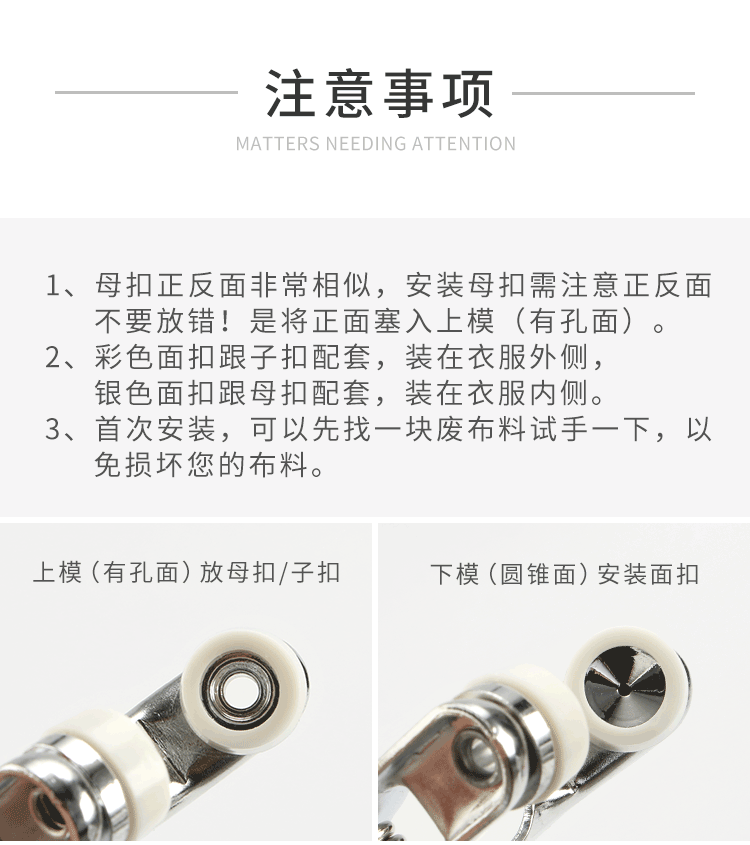 注意事项

MATTERS NEEDING ATTENTION

1、母扣正反面非常相似，安装母扣需注意正反面不要放错！是将正面塞入上模（有孔面）。
2、彩色面扣跟子扣配套，装在衣服外侧，银色面扣跟母扣配套，装在衣服内侧。
3、首次安装，可以先找一块废布料试手一下，以免损坏您的布料。

上模（有孔面）放母扣/子扣

下模（圆锥面）安装面扣