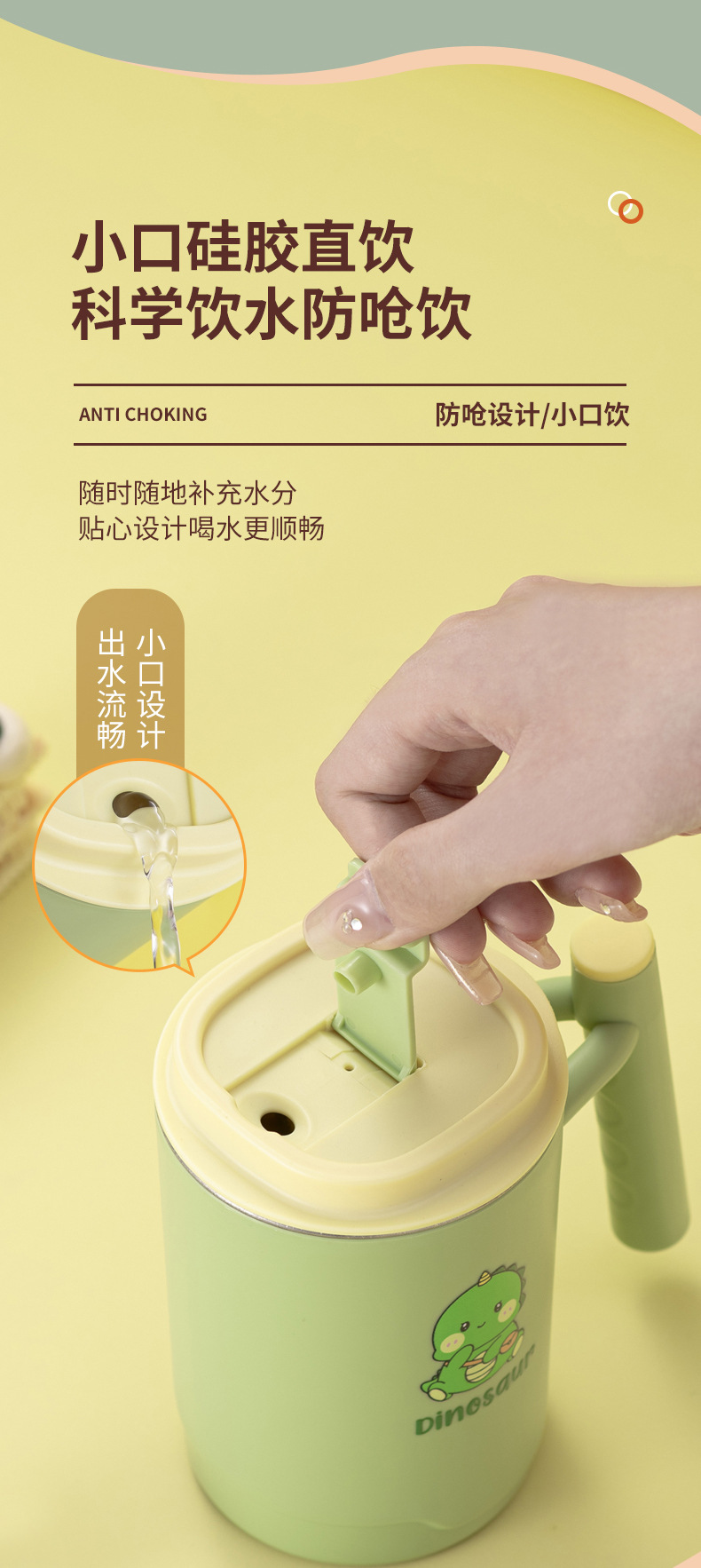 小口硅胶直饮
科学饮水防呛饮

ANTI CHOKING

防呛设计/小口饮

随时随地补充水分
贴心设计喝水更顺畅

小口设计
出水流畅

Dinosaur