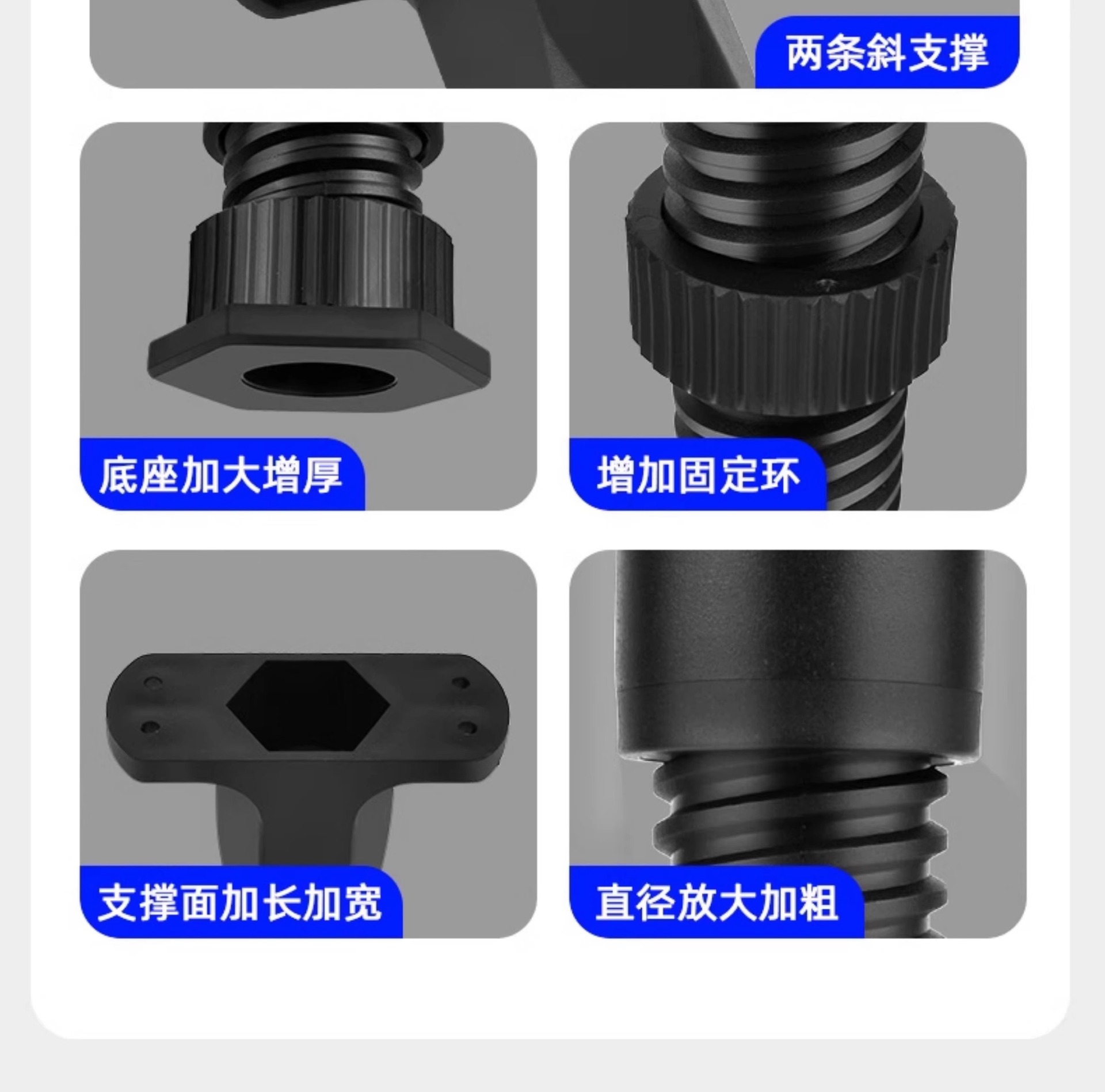 两条斜支撑

底座加大增厚

增加固定环

支撑面加长加宽

直径放大加粗