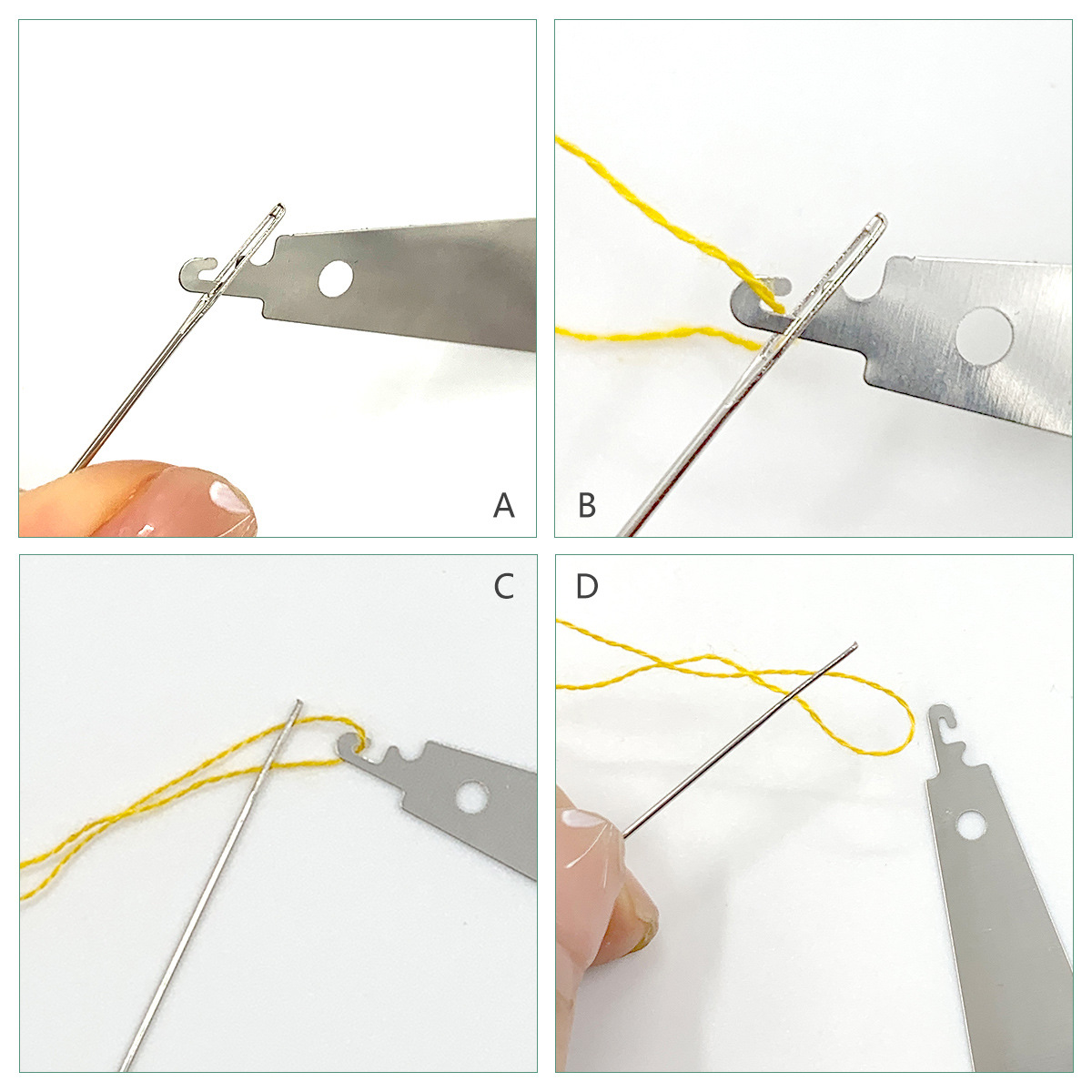 A

B

C

D