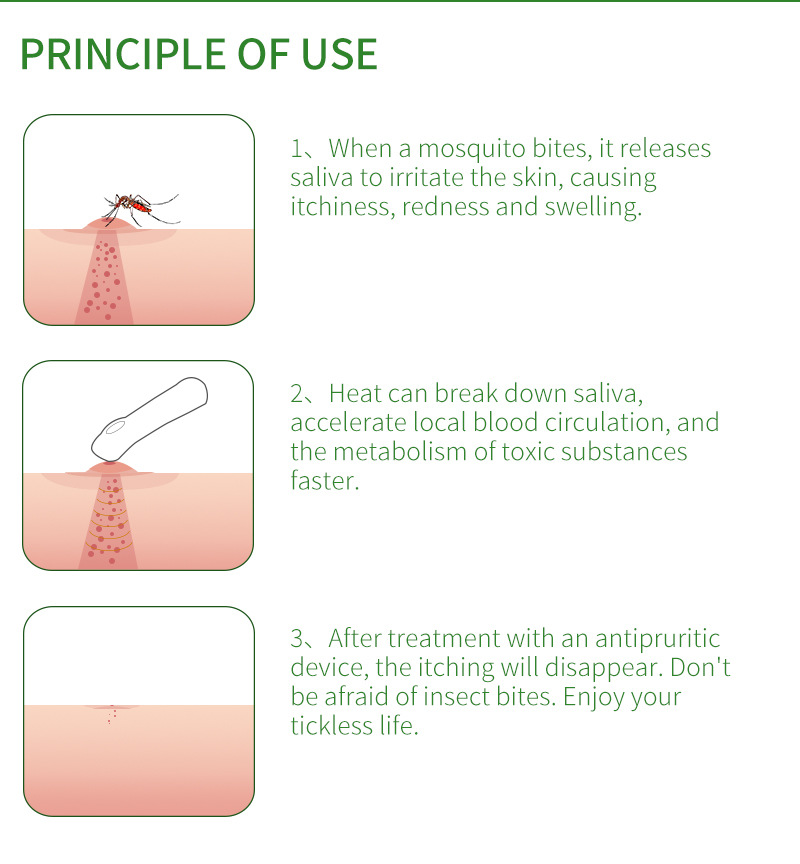 PRINCIPLE OF USE

1、When a mosquito bites, it releases saliva to irritate the skin, causing itchiness, redness and swelling.

2、Heat can break down saliva, accelerate local blood circulation, and the metabolism of toxic substances faster.

3、After treatment with an antipruritic device, the itching will disappear. Don't be afraid of insect bites. Enjoy your tickless life.