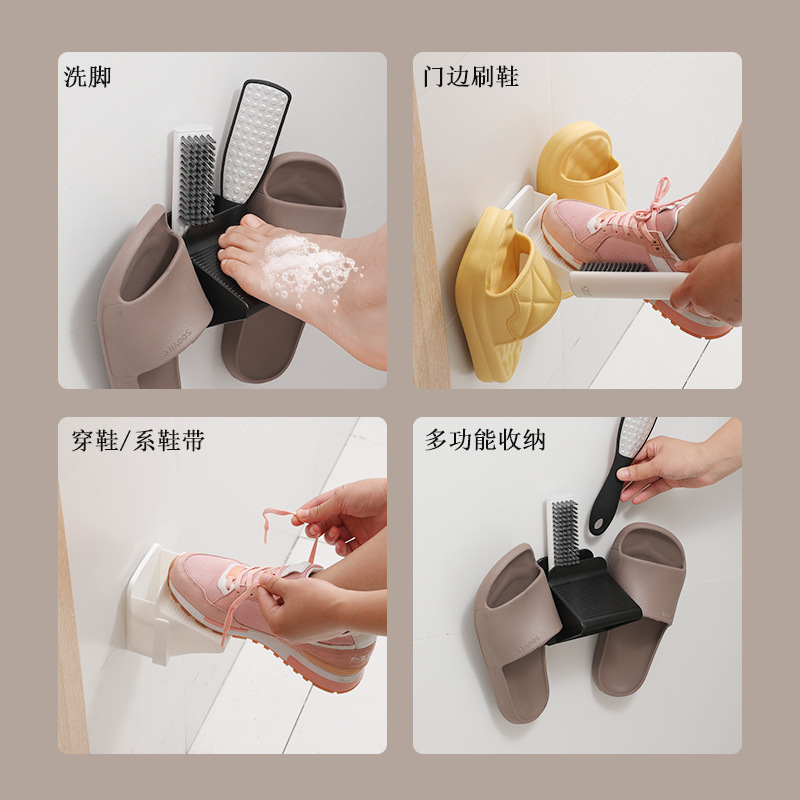 洗脚

门边刷鞋

穿鞋/系鞋带

多功能收纳