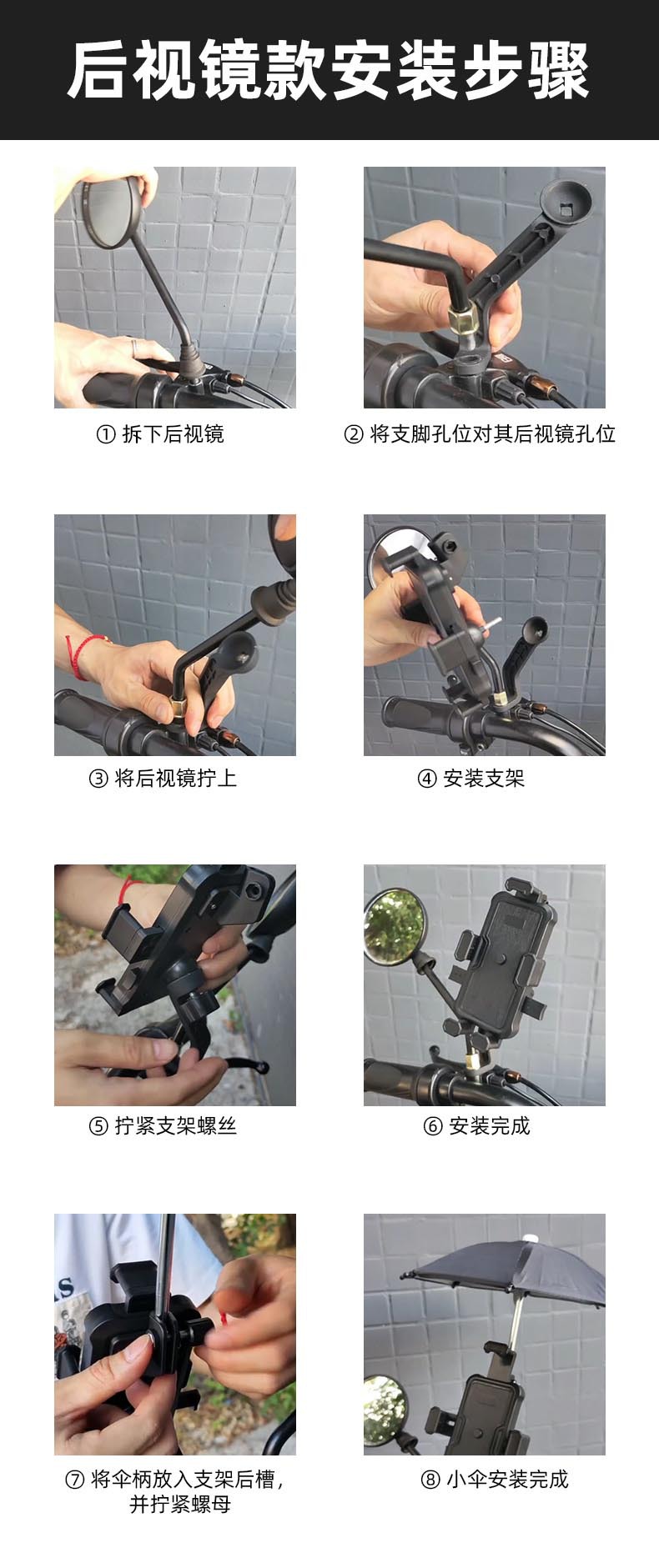 后视镜款安装步骤

① 拆下后视镜

② 将支脚孔位对其后视镜孔位

③ 将后视镜拧上

④ 安装支架

⑤ 拧紧支架螺丝

⑥ 安装完成

⑦ 将伞柄放入支架后槽，并拧紧螺母

⑧ 小伞安装完成