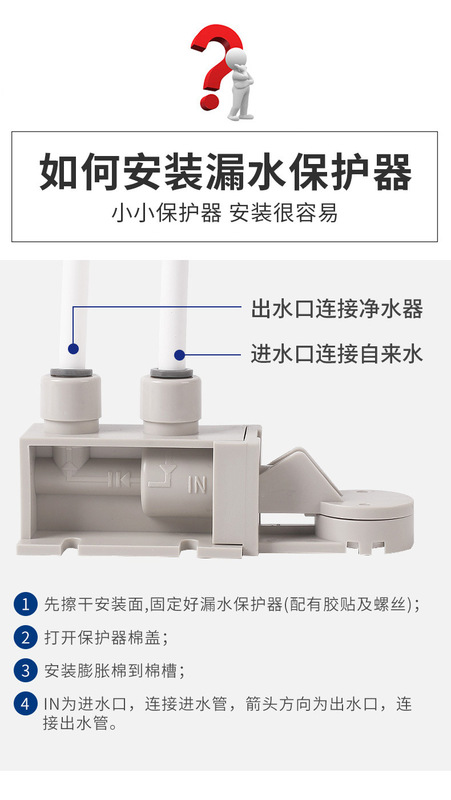 如何安装漏水保护器

小小保护器 安装很容易

出水口连接净水器

进水口连接自来水

IN

1 先擦干安装面,固定好漏水保护器(配有胶贴及螺丝);

2 打开保护器棉盖;

3 安装膨胀棉到棉槽;

4 IN为进水口，连接进水管，箭头方向为出水口，连接出水管。