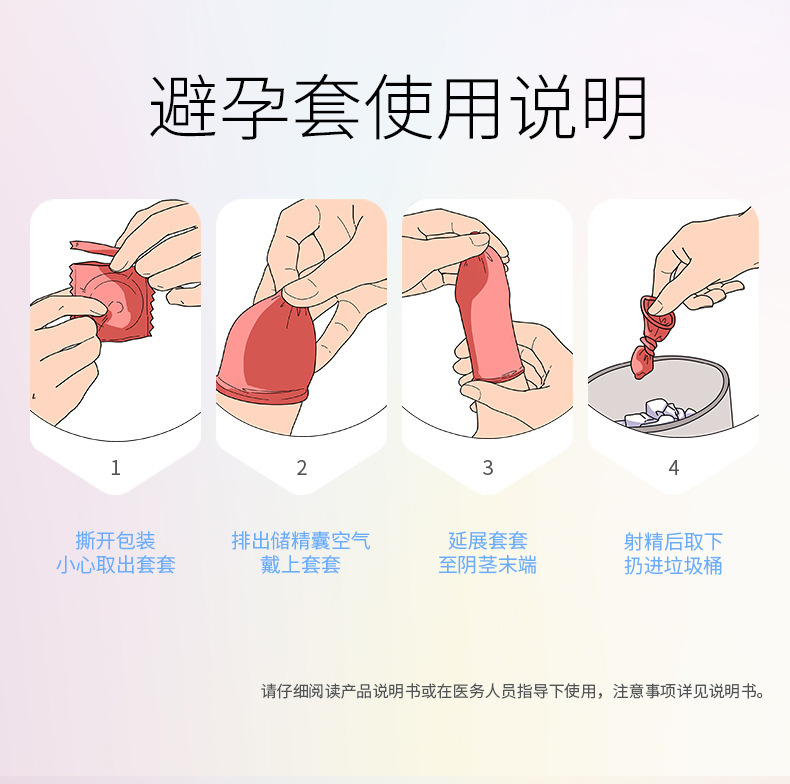 避孕套使用说明

1

撕开包装
小心取出套套

2

排出储精囊空气
戴上套套

3

延展套套
至阴茎末端

4

射精后取下
扔进垃圾桶

请仔细阅读产品说明书或在医务人员指导下使用，注意事项详见说明书。