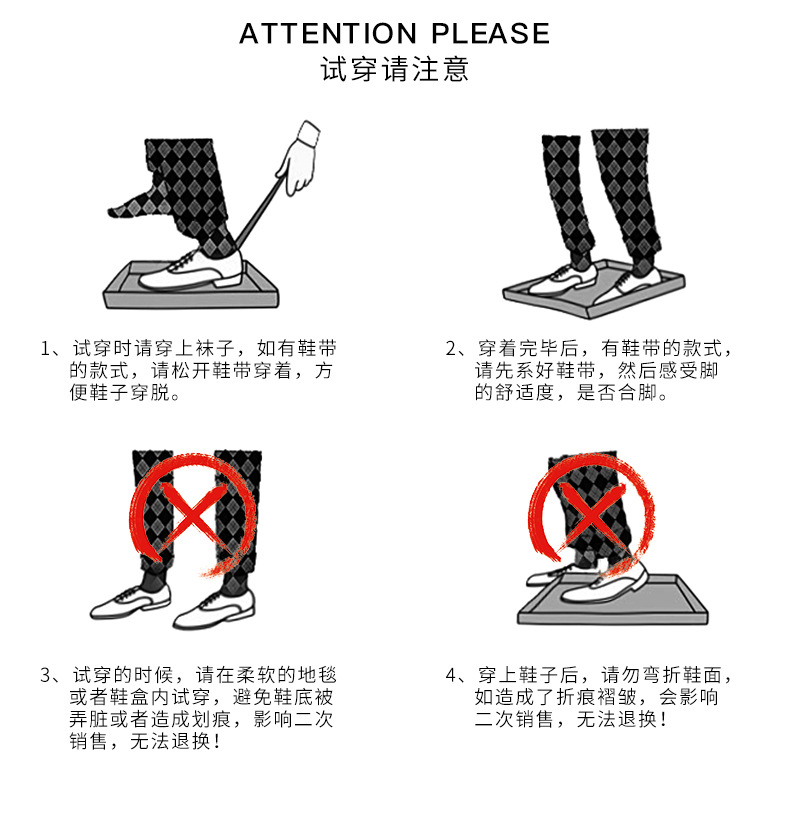 ATTENTION PLEASE
试穿请注意

1、试穿时请穿上袜子，如有鞋带的款式，请松开鞋带穿着，方便鞋子穿脱。

2、穿着完毕后，有鞋带的款式，请先系好鞋带，然后感受脚的舒适度，是否合脚。

3、试穿的时候，请在柔软的地毯或者鞋盒内试穿，避免鞋底被弄脏或者造成划痕，影响二次销售，无法退换！

4、穿上鞋子后，请勿弯折鞋面，如造成了折痕褶皱，会影响二次销售，无法退换！