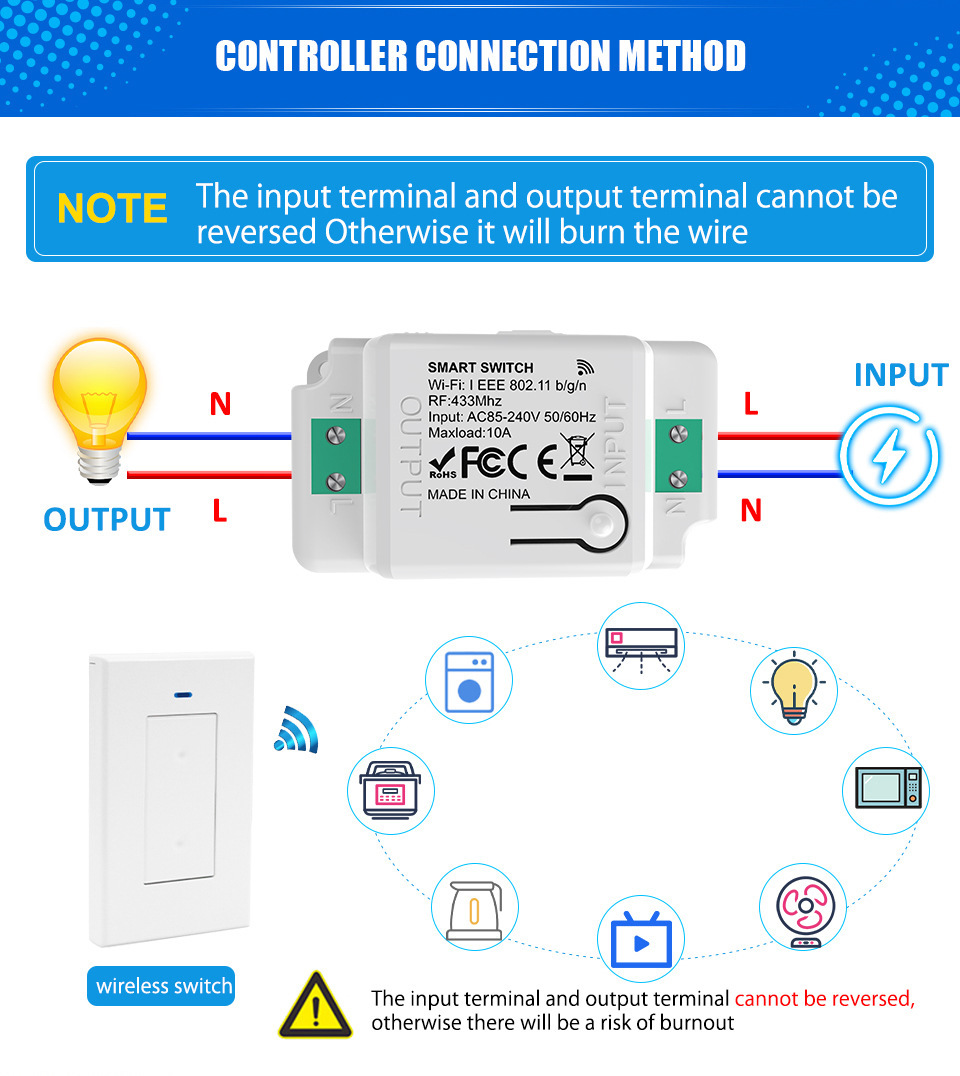 CONTROLLER CONNECTION METHOD

NOTE The input terminal and output terminal cannot be reversed Otherwise it will burn the wire

N

L

OUTPUT

N L OUTPUT

SMART SWITCH
Wi-Fi: I EEE 802.11 b/g/n
RF:433Mhz
Input: AC85-240V 50/60Hz
Maxload:10A
RoHS FC CE
MADE IN CHINA

INPUT L N

INPUT

L

N

wireless switch

The input terminal and output terminal cannot be reversed, otherwise there will be a risk of burnout