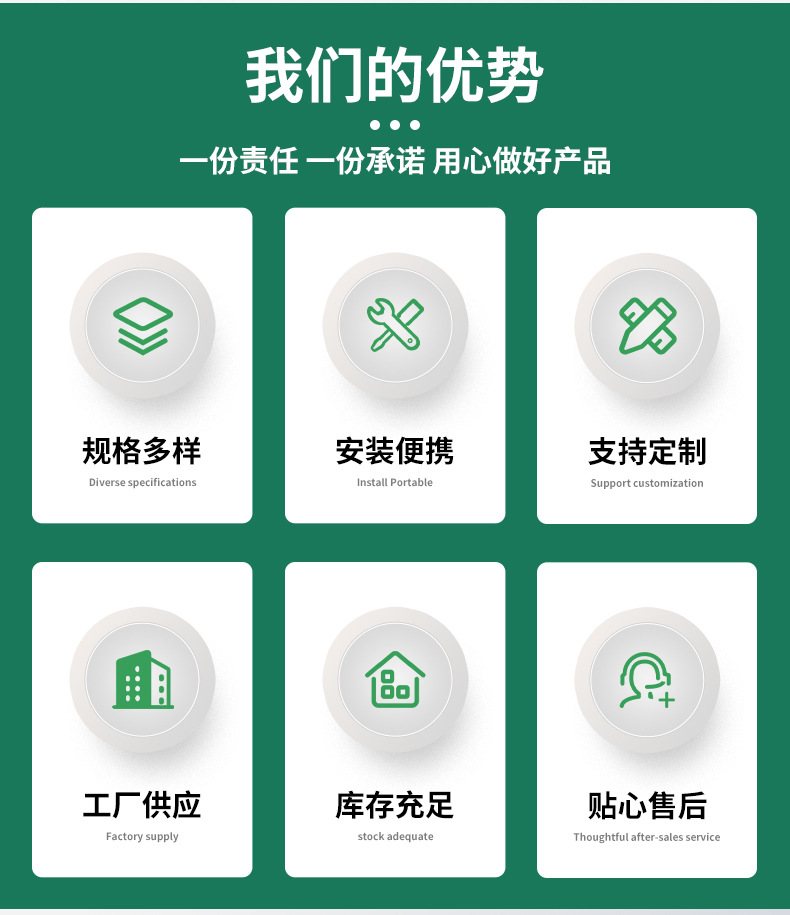 我们的优势

一份责任 一份承诺 用心做好产品

规格多样
Diverse specifications

安装便携
Install Portable

支持定制
Support customization

工厂供应
Factory supply

库存充足
stock adequate

贴心售后
Thoughtful after-sales service