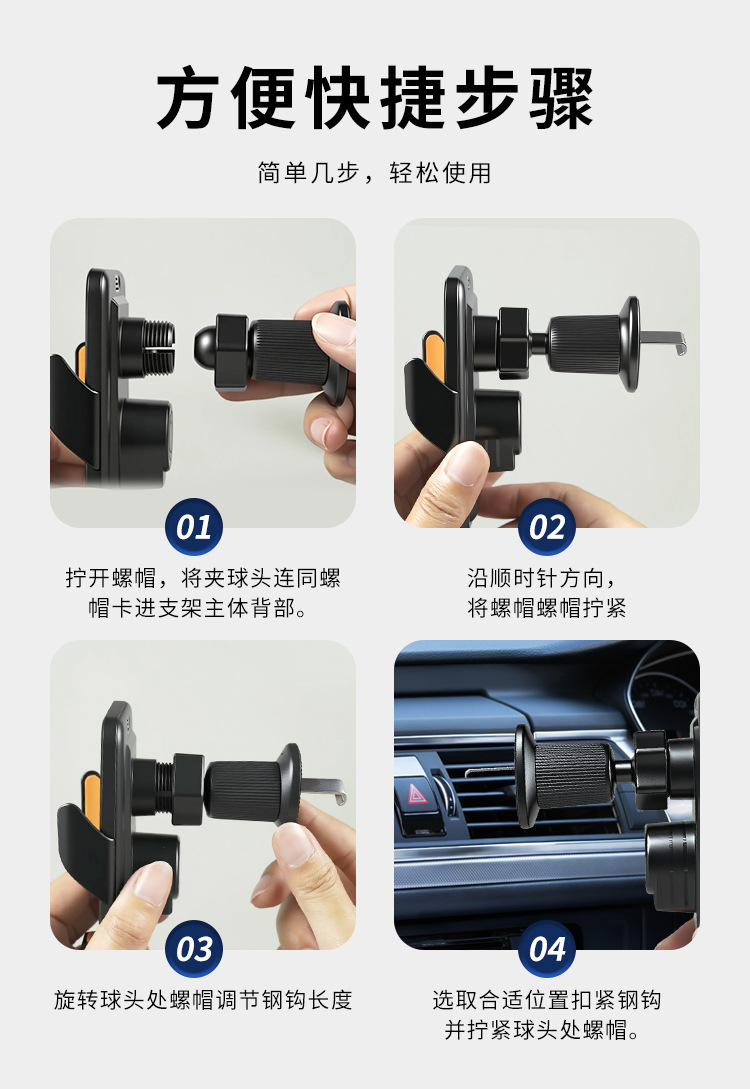 方便快捷步骤

简单几步，轻松使用

01

拧开螺帽，将夹球头连同螺帽卡进支架主体背部。

02

沿顺时针方向，将螺帽螺帽拧紧

03

旋转球头处螺帽调节钢钩长度

04

选取合适位置扣紧钢钩并拧紧球头处螺帽。