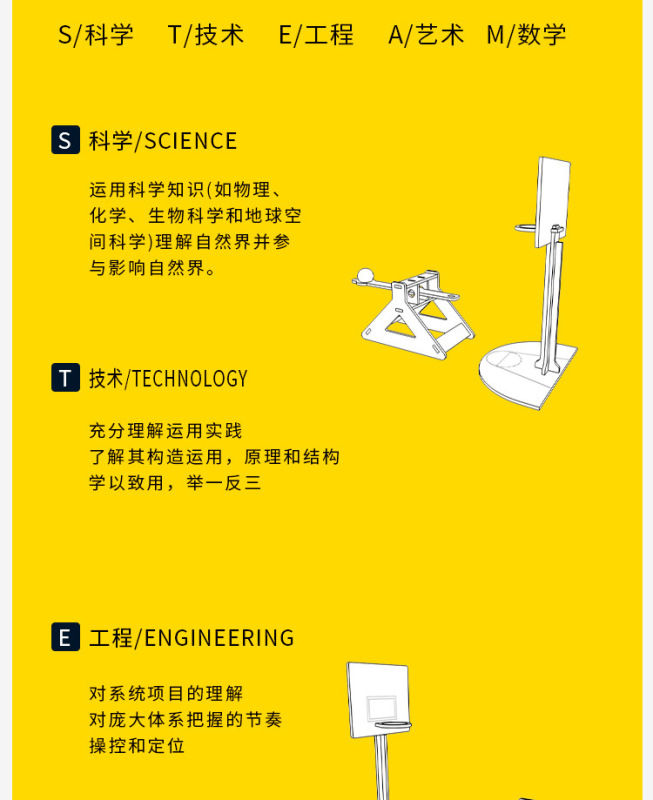 S/科学　T/技术　E/工程　A/艺术　M/数学

S 科学/SCIENCE

运用科学知识(如物理、化学、生物科学和地球空间科学)理解自然界并参与影响自然界。

T 技术/TECHNOLOGY

充分理解运用实践
了解其构造运用，原理和结构
学以致用，举一反三

E 工程/ENGINEERING

对系统项目的理解
对庞大体系把握的节奏
操控和定位