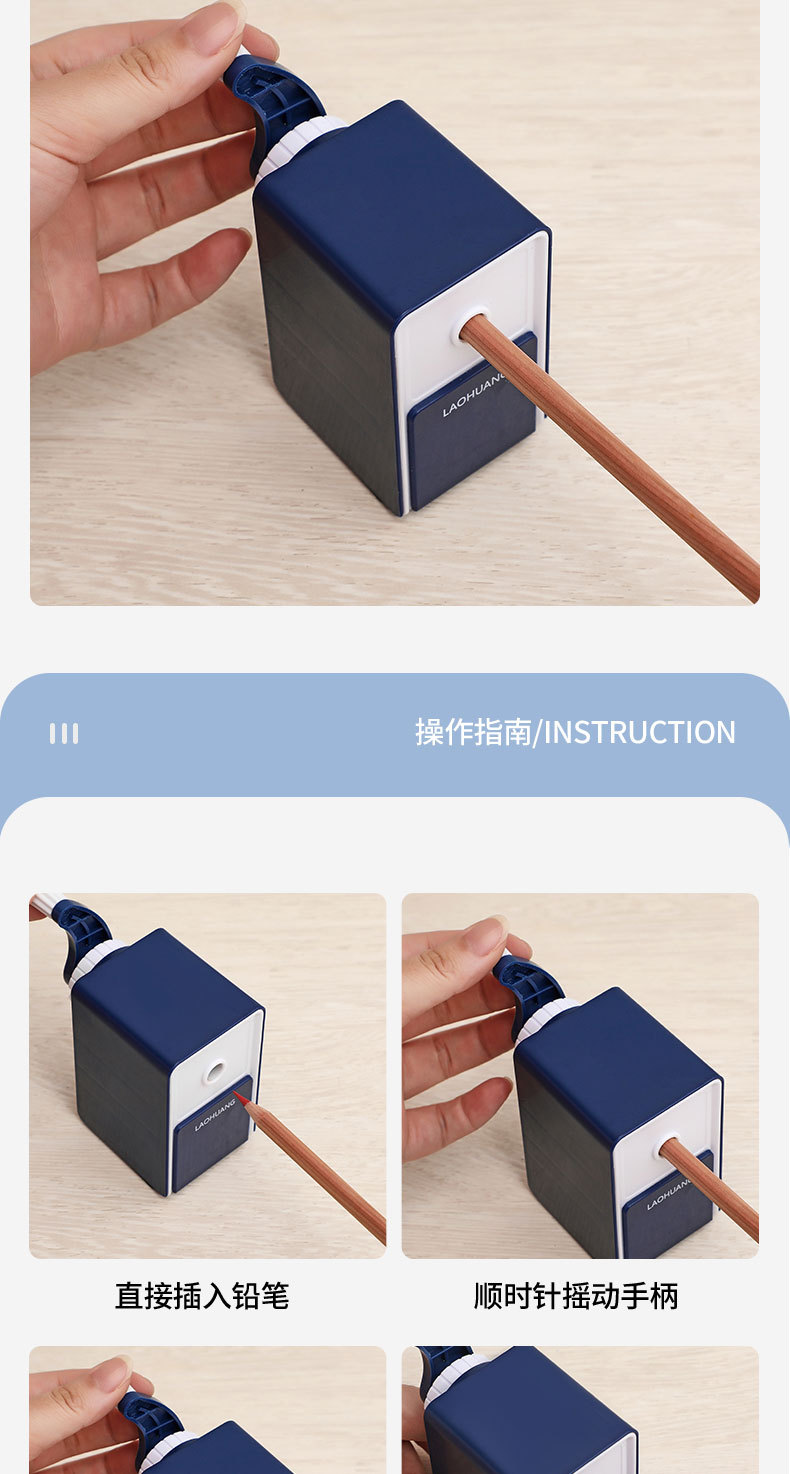 LAOHUANG

操作指南/INSTRUCTION

LAOHUANG

LAOHUANG

直接插入铅笔

顺时针摇动手柄