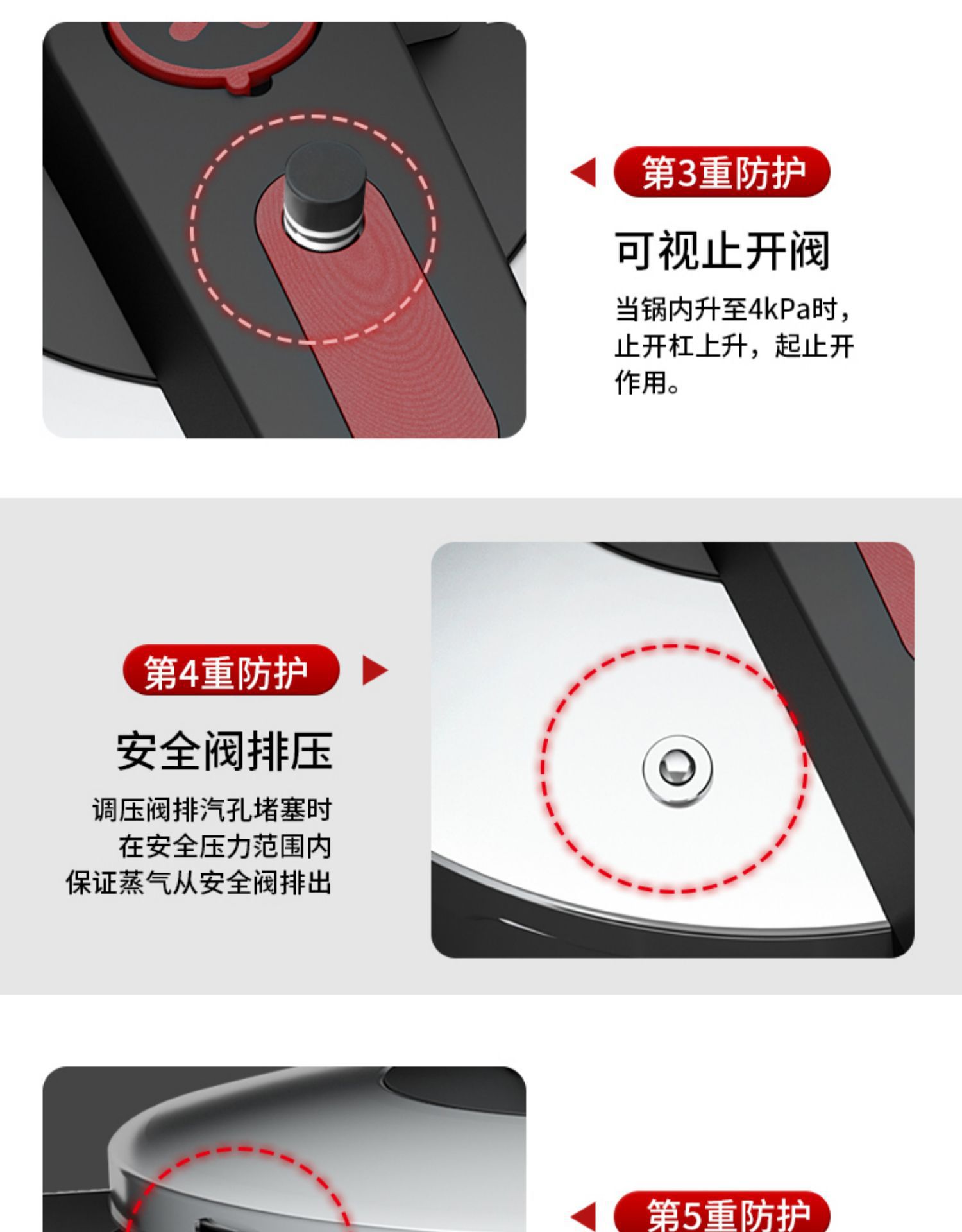 第3重防护

可视止开阀

当锅内升至4kPa时，止开杠上升，起止开作用。

第4重防护

安全阀排压

调压阀排汽孔堵塞时
在安全压力范围内
保证蒸气从安全阀排出

第5重防护