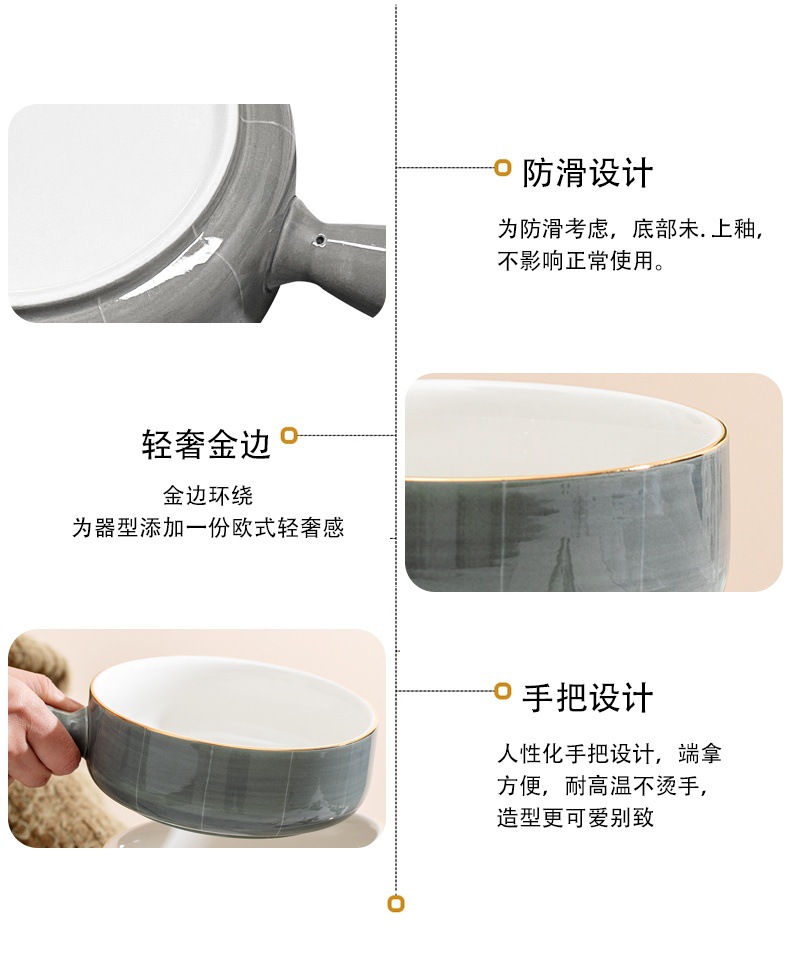 防滑设计

为防滑考虑，底部未.上釉，不影响正常使用。

轻奢金边

金边环绕
为器型添加一份欧式轻奢感

手把设计

人性化手把设计，端拿方便，耐高温不烫手，造型更可爱别致