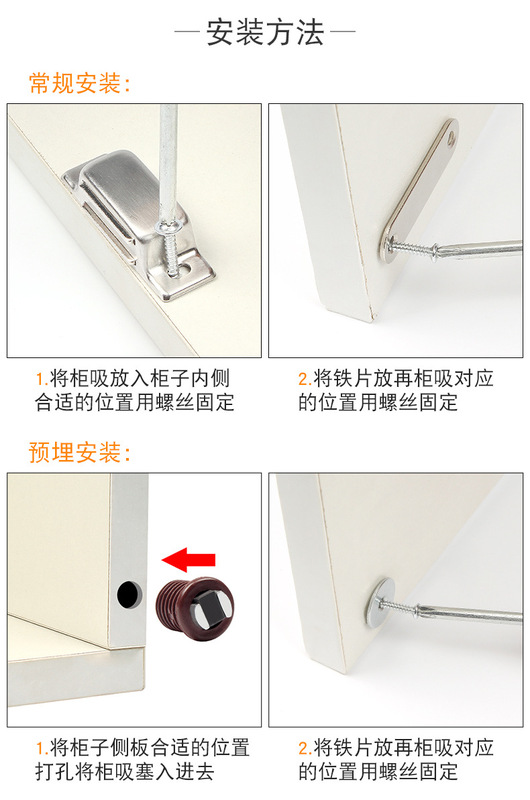 —安装方法—

常规安装：

1.将柜吸放入柜子内侧合适的位置用螺丝固定

2.将铁片放再柜吸对应的位置用螺丝固定

预埋安装：

1.将柜子侧板合适的位置打孔将柜吸塞入进去

2.将铁片放再柜吸对应的位置用螺丝固定