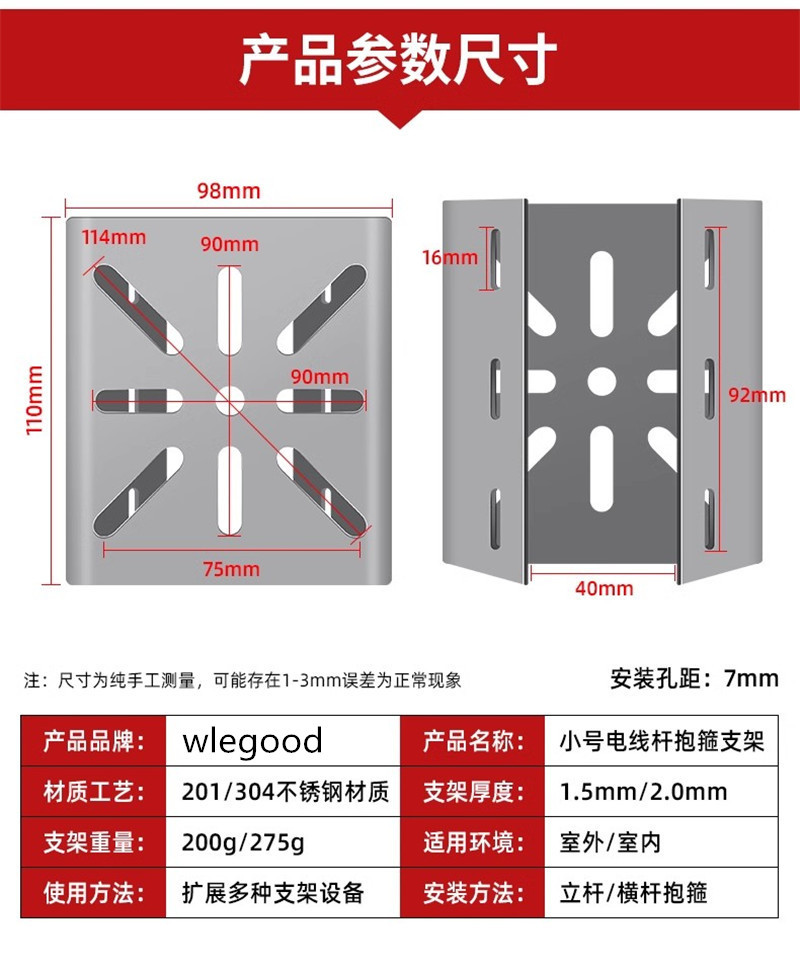 产品参数尺寸

98mm
114mm
90mm
90mm
110mm
75mm

16mm
92mm
40mm

注：尺寸为纯手工测量，可能存在1-3mm误差为正常现象

安装孔距：7mm

| 产品品牌： | wlegood | 产品名称： | 小号电线杆抱箍支架 |
|---|---|---|---|
| 材质工艺： | 201/304不锈钢材质 | 支架厚度： | 1.5mm/2.0mm |
| 支架重量： | 200g/275g | 适用环境： | 室外/室内 |
| 使用方法： | 扩展多种支架设备 | 安装方法： | 立杆/横杆抱箍 |