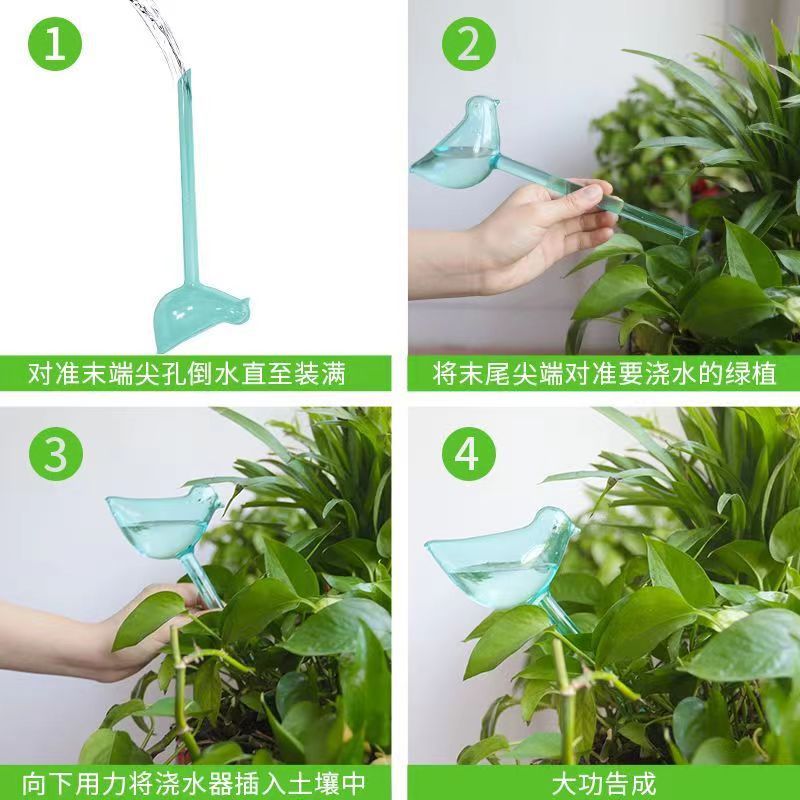 1

对准末端尖孔倒水直至装满

2

将末尾尖端对准要浇水的绿植

3

向下用力将浇水器插入土壤中

4

大功告成