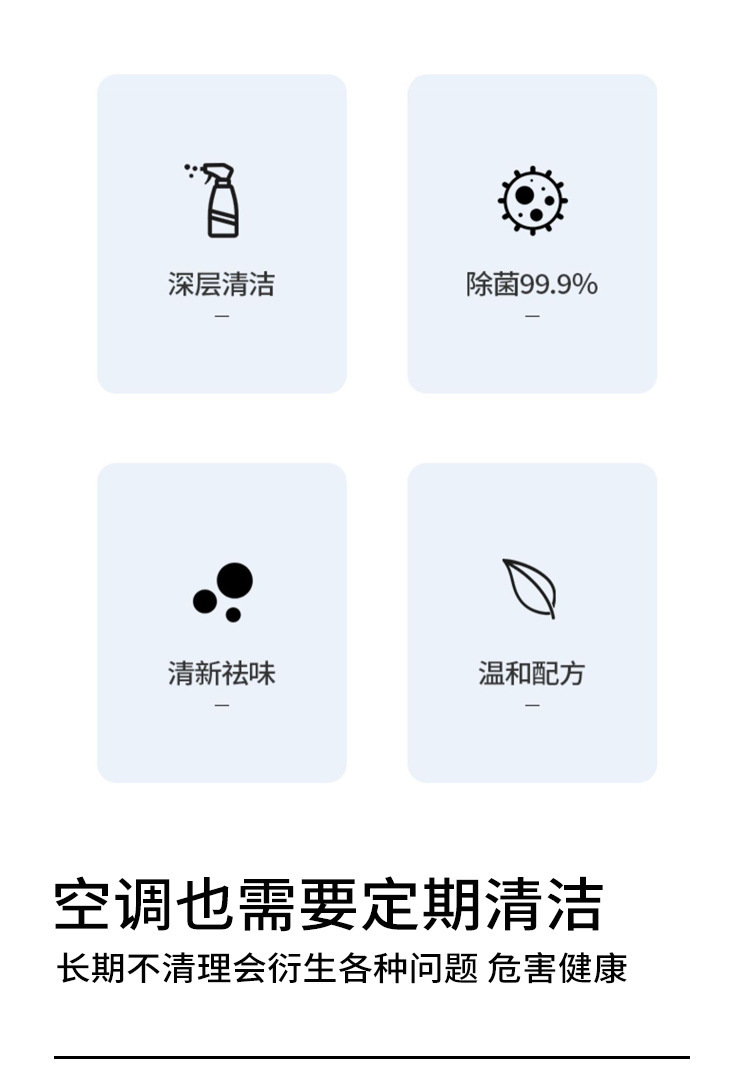 深层清洁
-

除菌99.9%
-

清新祛味
-

温和配方
-

空调也需要定期清洁

长期不清理会衍生各种问题 危害健康