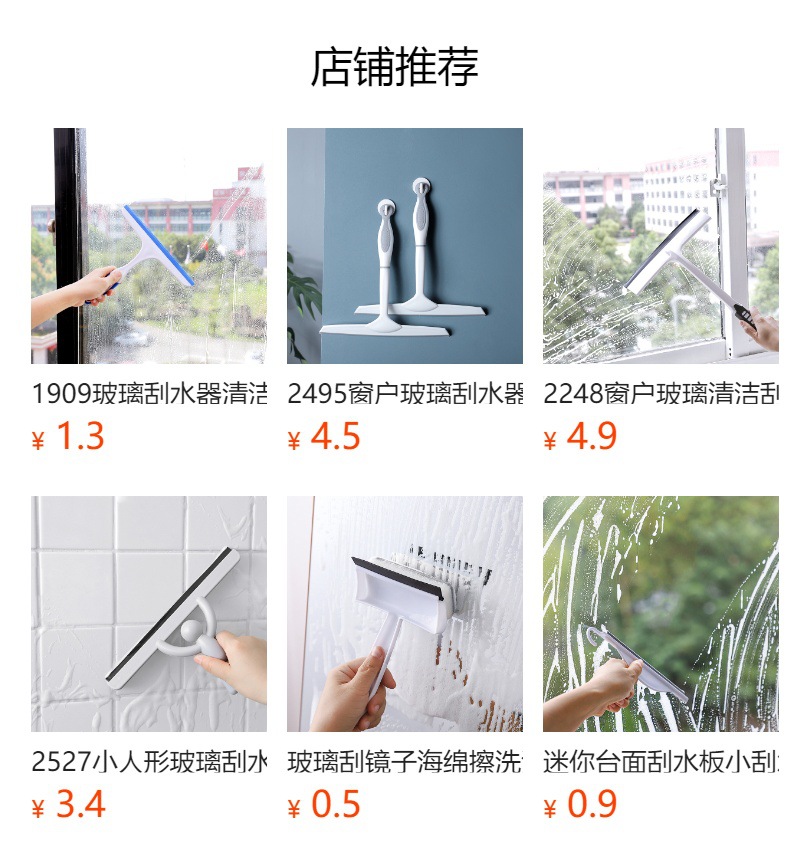 店铺推荐

1909玻璃刮水器清洁
¥ 1.3

2495窗户玻璃刮水器
¥ 4.5

2248窗户玻璃清洁刮
¥ 4.9

2527小人形玻璃刮水
¥ 3.4

玻璃刮镜子海绵擦洗
¥ 0.5

迷你台面刮水板小刮
¥ 0.9