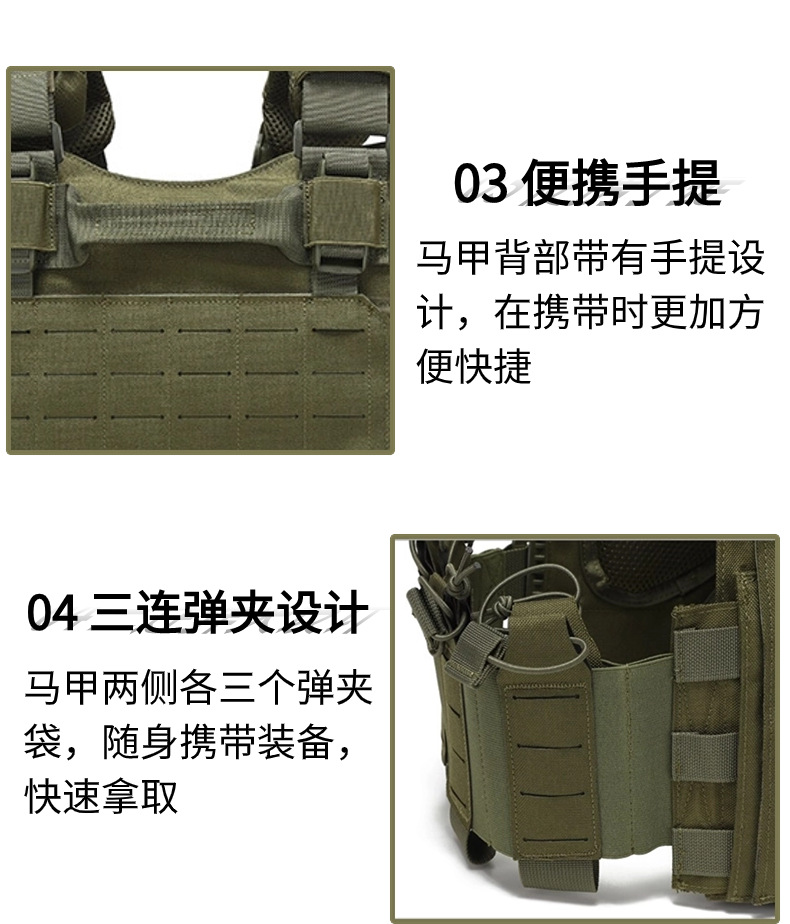 03 便携手提

马甲背部带有手提设计，在携带时更加方便快捷

04 三连弹夹设计

马甲两侧各三个弹夹袋，随身携带装备，快速拿取