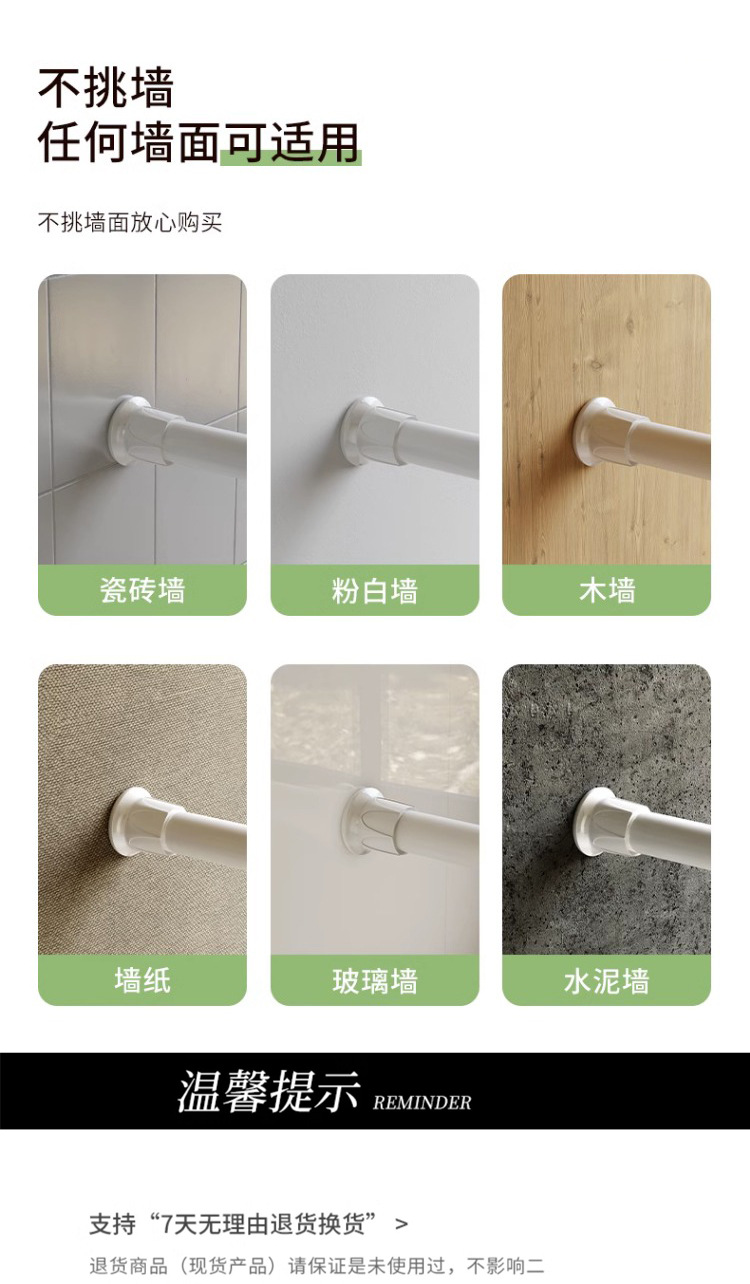 不挑墙
任何墙面可适用

不挑墙面放心购买

瓷砖墙

粉白墙

木墙

墙纸

玻璃墙

水泥墙

温馨提示 REMINDER

支持“7天无理由退货换货” >

退货商品（现货产品）请保证是未使用过，不影响二