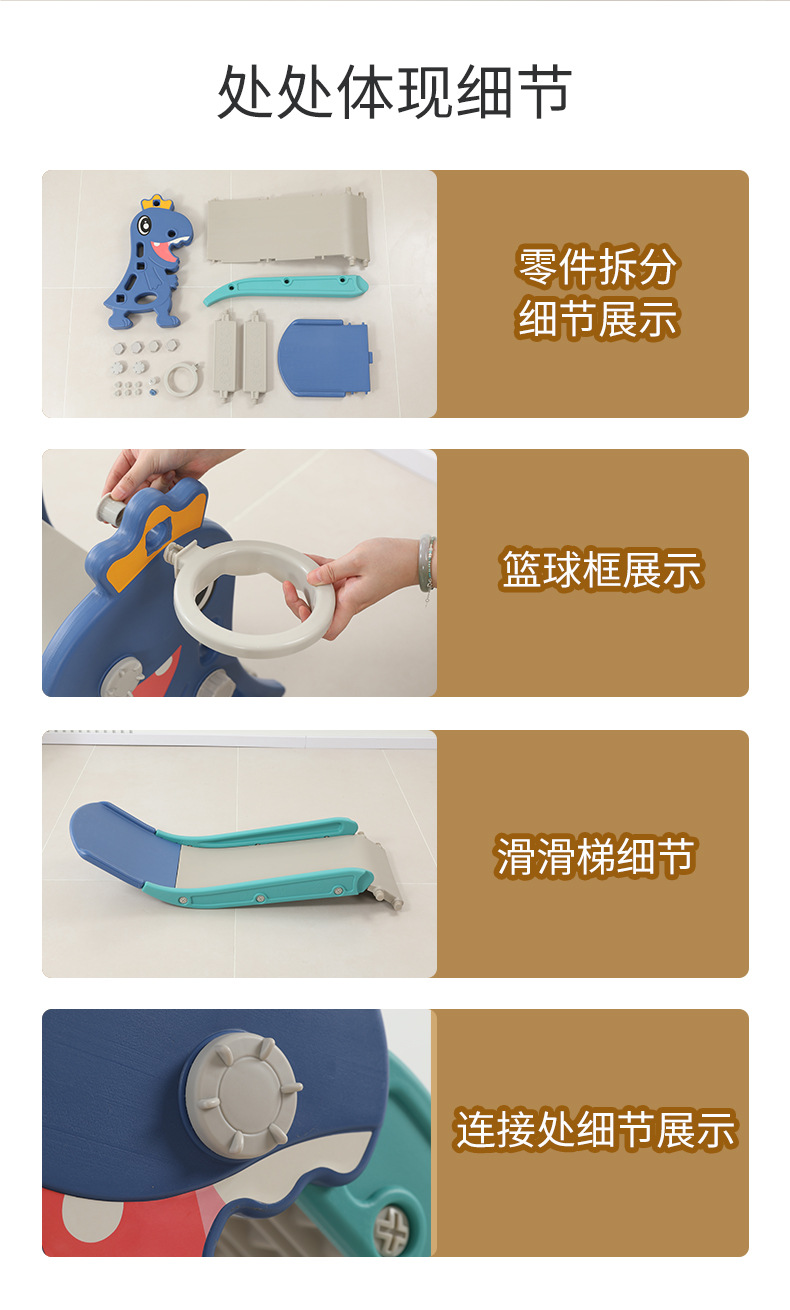 处处体现细节

零件拆分
细节展示

篮球框展示

滑滑梯细节

连接处细节展示