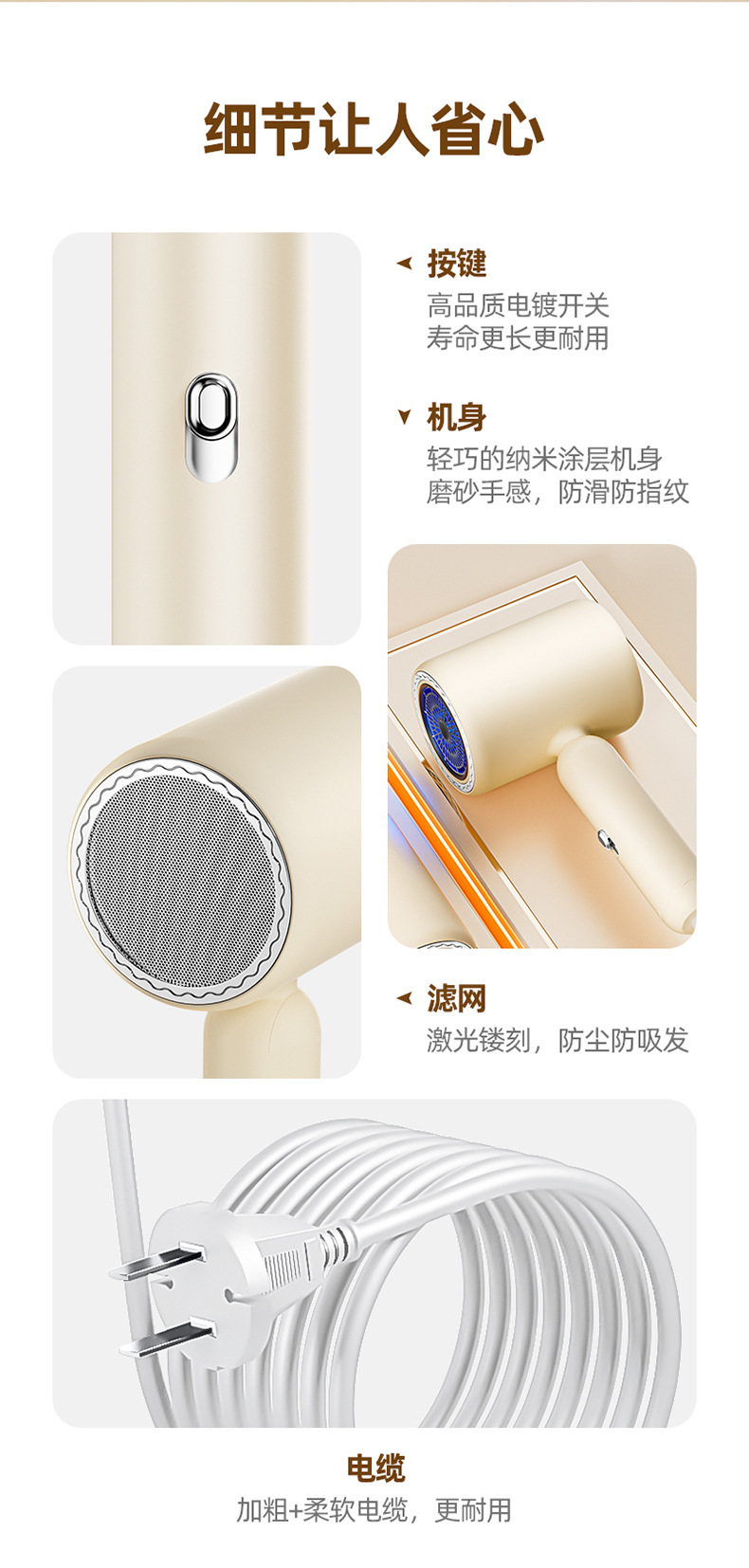 细节让人省心

按键
高品质电镀开关
寿命更长更耐用

机身
轻巧的纳米涂层机身
磨砂手感，防滑防指纹

滤网
激光镂刻，防尘防吸发

电缆
加粗+柔软电缆，更耐用