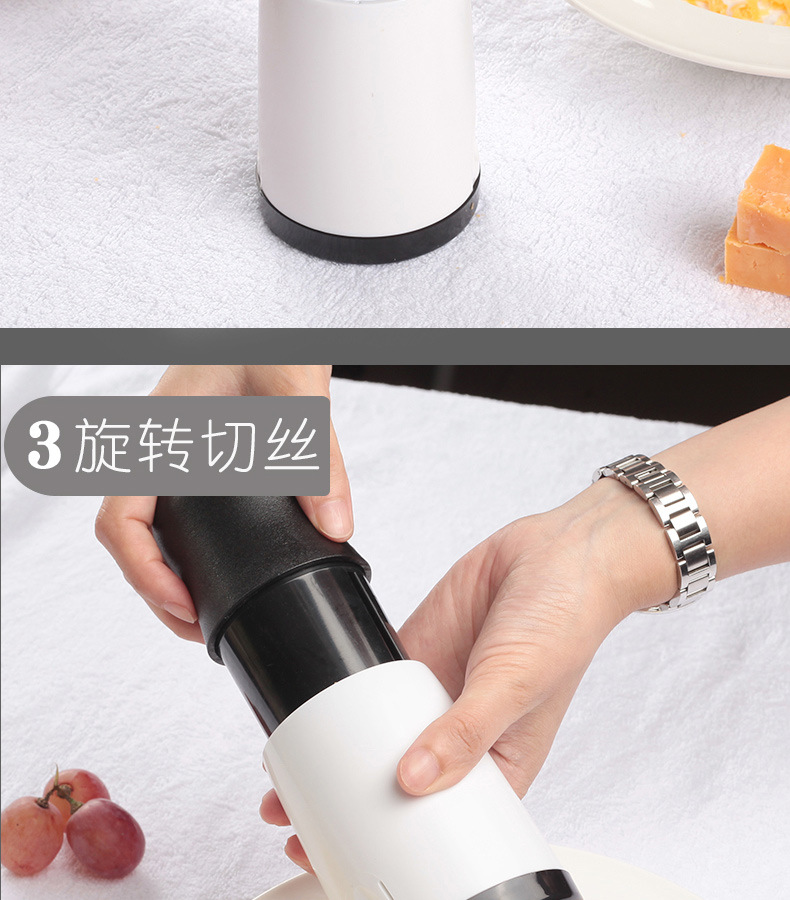 3 旋转切丝