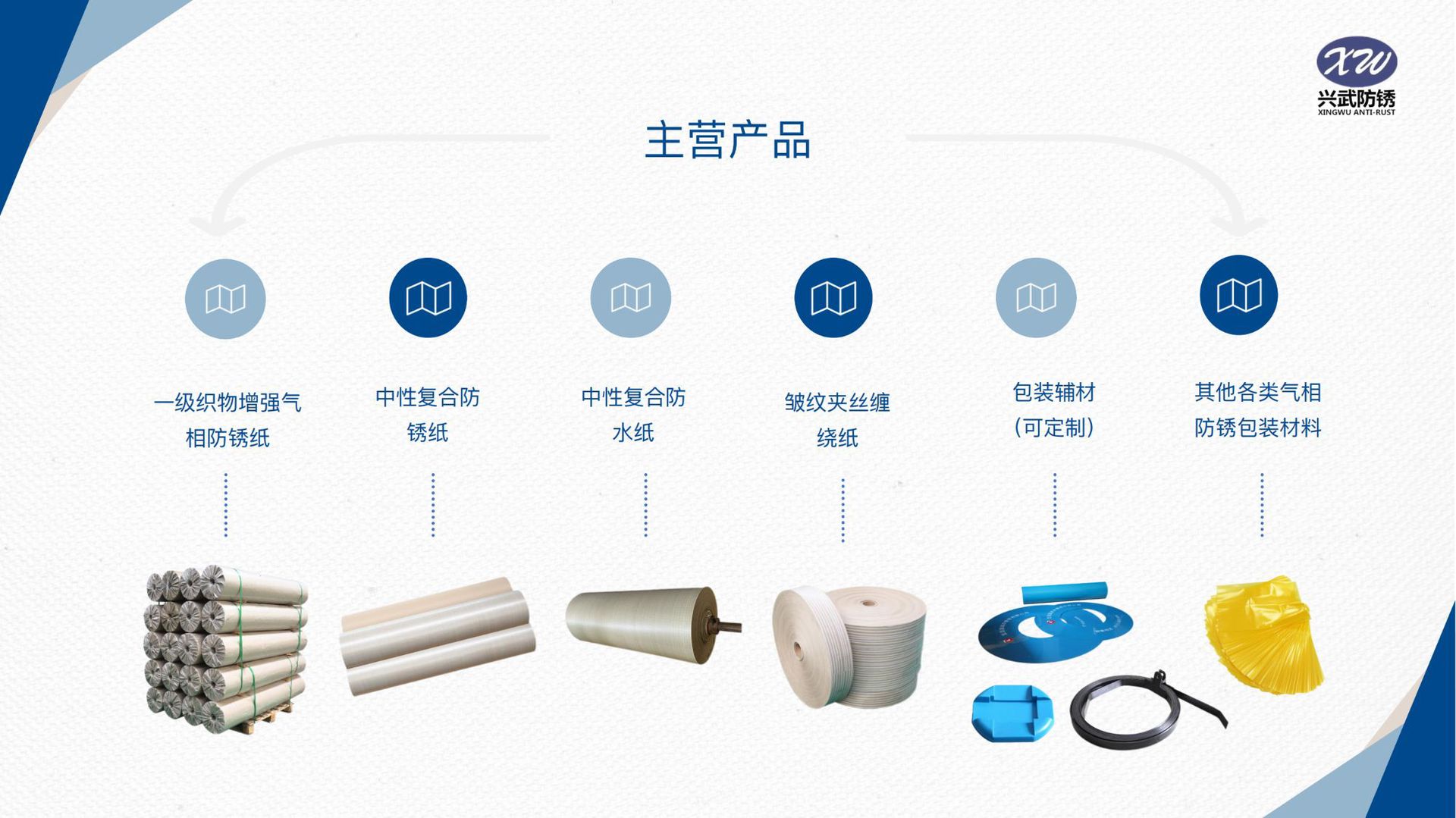 XW
兴武防锈
XINGWU ANTI-RUST

主营产品

一级织物增强气相防锈纸

中性复合防锈纸

中性复合防水纸

皱纹夹丝缠绕纸

包装辅材（可定制）

其他各类气相防锈包装材料