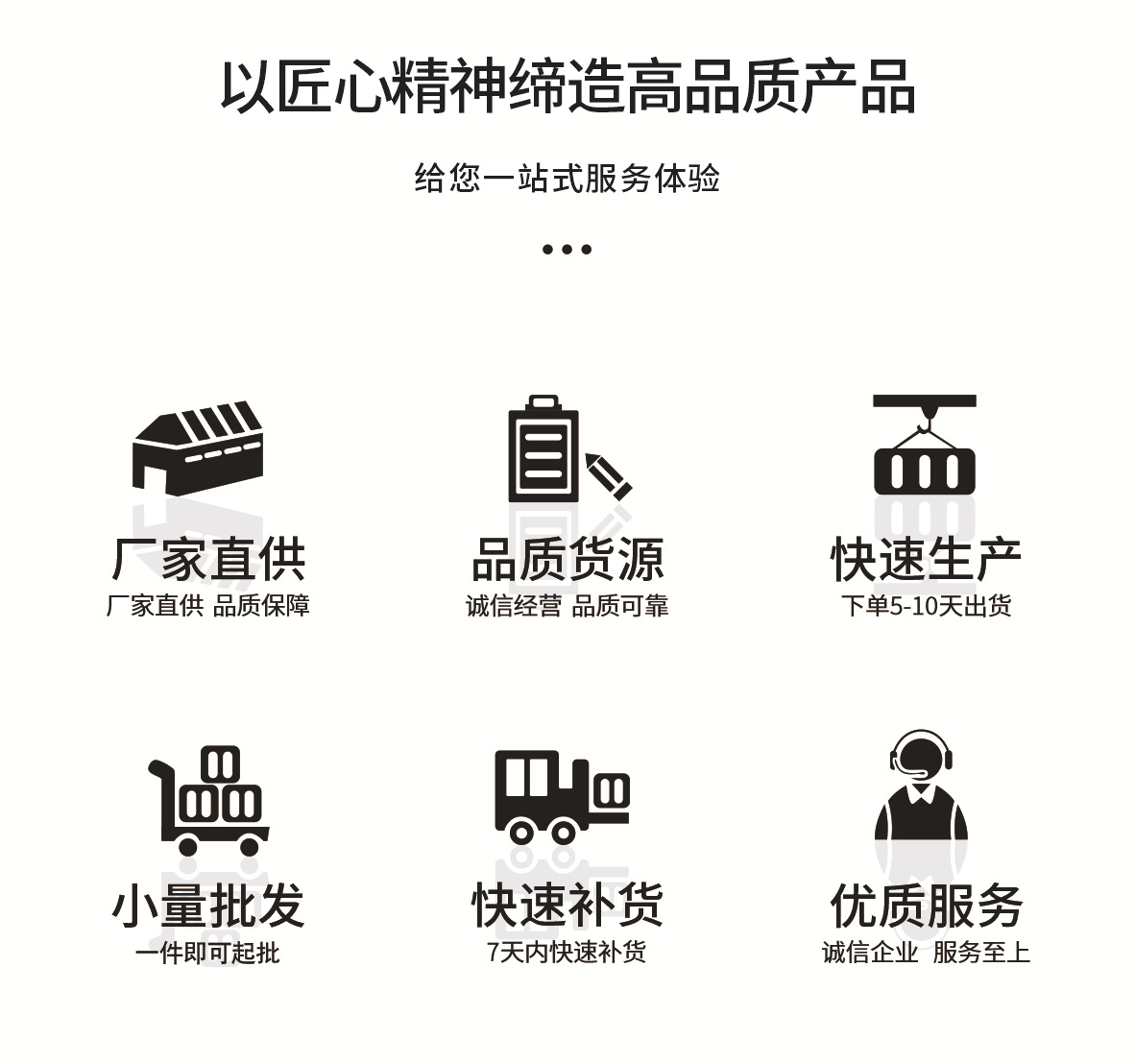 以匠心精神缔造高品质产品

给您一站式服务体验

•••

厂家直供
厂家直供 品质保障

品质货源
诚信经营 品质可靠

快速生产
下单5-10天出货

小量批发
一件即可起批

快速补货
7天内快速补货

优质服务
诚信企业 服务至上