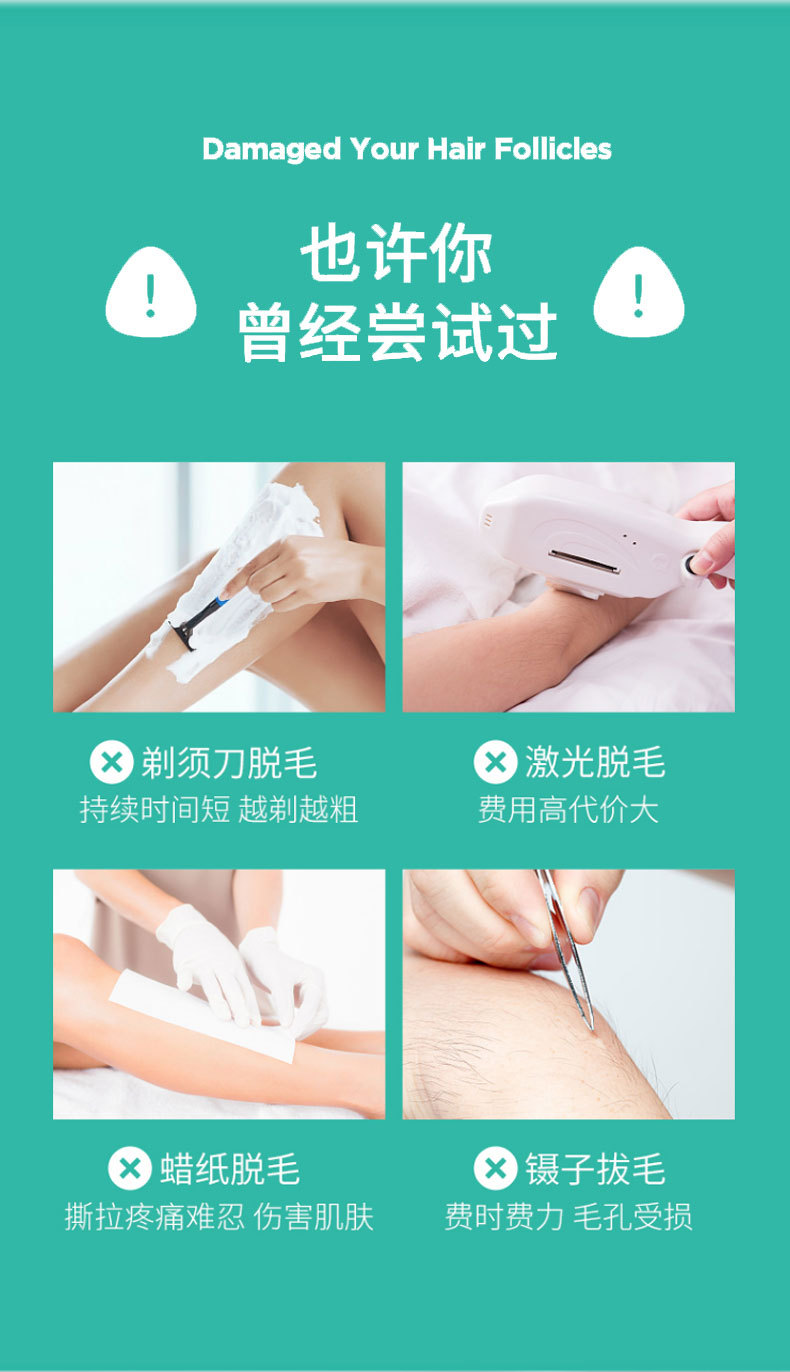 Damaged Your Hair Follicles

!

也许你
曾经尝试过

!

剃须刀脱毛
持续时间短 越剃越粗

激光脱毛
费用高代价大

蜡纸脱毛
撕拉疼痛难忍 伤害肌肤

镊子拔毛
费时费力 毛孔受损