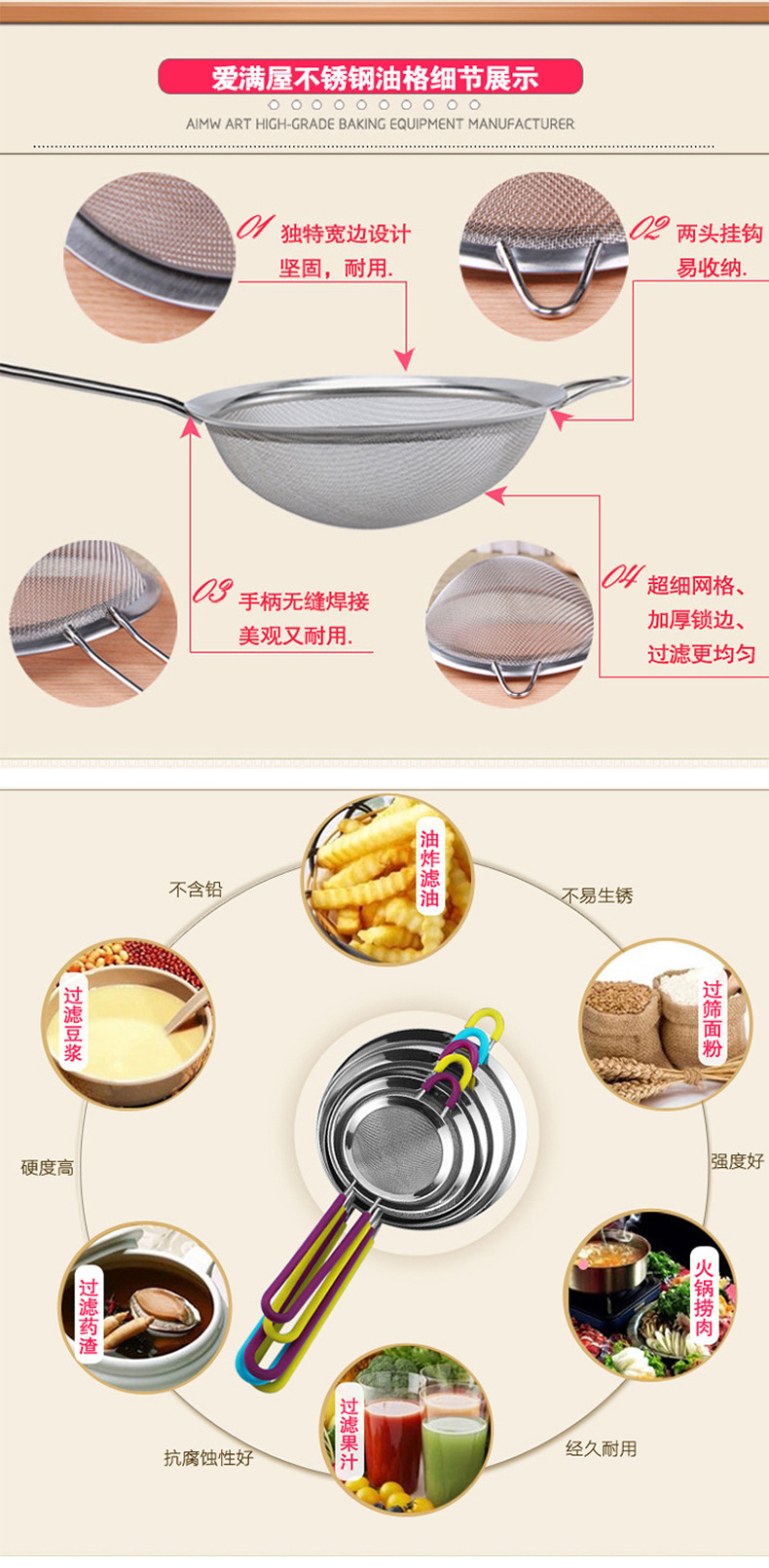 爱满屋不锈钢油格细节展示

AIMW ART HIGH-GRADE BAKING EQUIPMENT MANUFACTURER

01 独特宽边设计 坚固，耐用.

02 两头挂钩 易收纳.

03 手柄无缝焊接 美观又耐用.

04 超细网格、加厚锁边、过滤更均匀

油炸滤油

不含铅

不易生锈

过滤豆浆

过筛面粉

硬度高

强度好

过滤药渣

火锅捞肉

过滤果汁

抗腐蚀性好

经久耐用