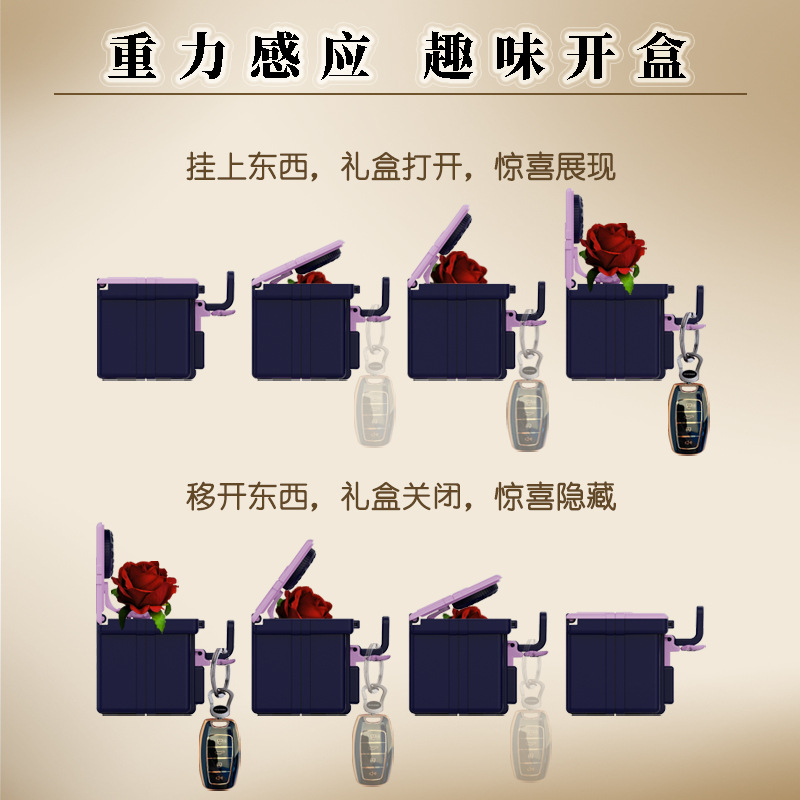 重力感应　趣味开盒

挂上东西，礼盒打开，惊喜展现

移开东西，礼盒关闭，惊喜隐藏