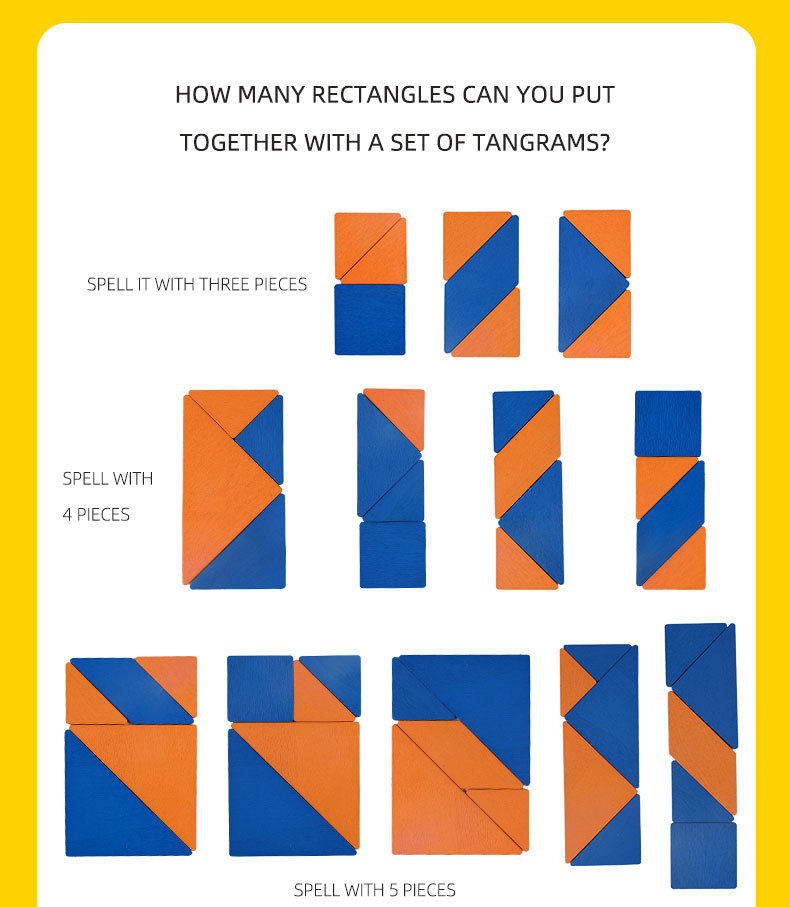 HOW MANY RECTANGLES CAN YOU PUT TOGETHER WITH A SET OF TANGRAMS?

SPELL IT WITH THREE PIECES

SPELL WITH 4 PIECES

SPELL WITH 5 PIECES