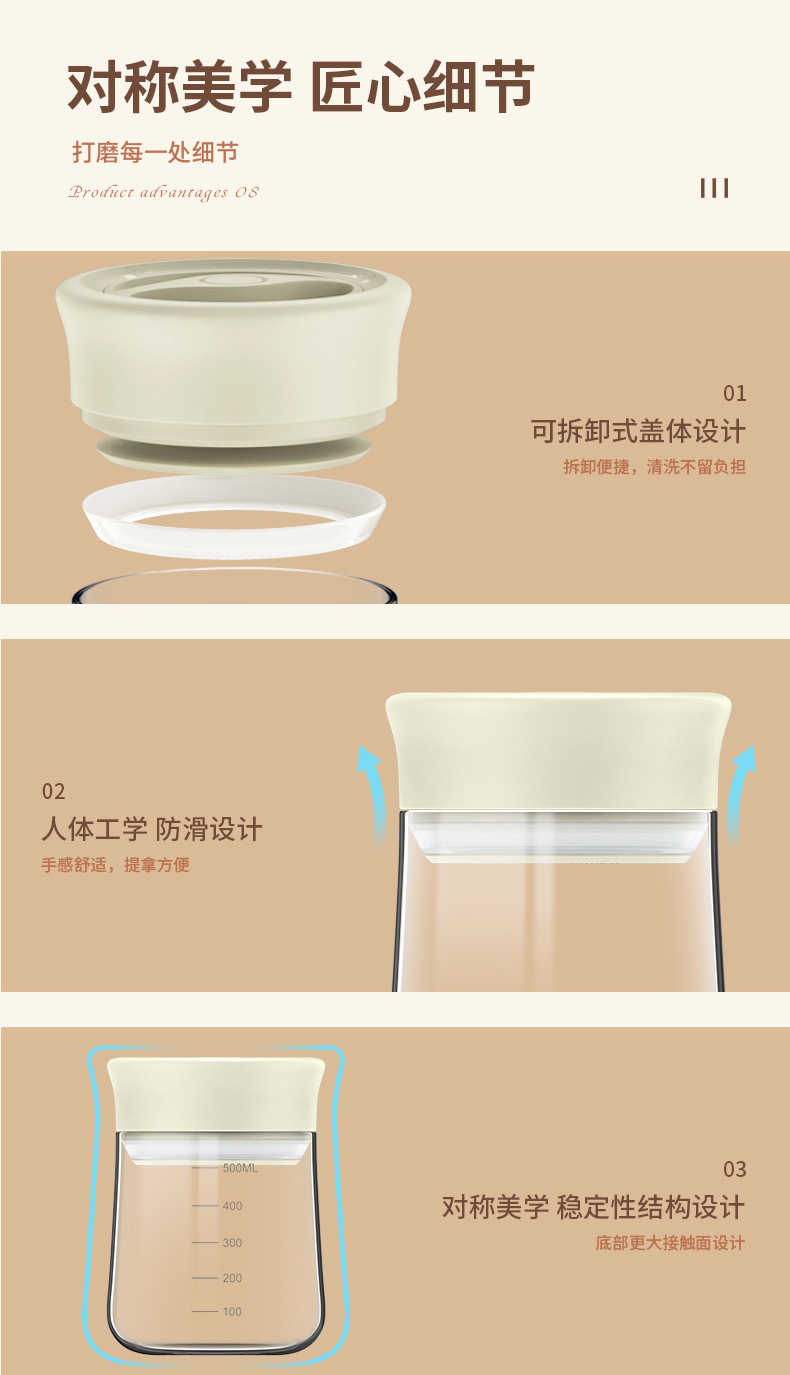 对称美学 匠心细节

打磨每一处细节

Product advantages 08

III

01

可拆卸式盖体设计

拆卸便捷，清洗不留负担

02

人体工学 防滑设计

手感舒适，提拿方便

500ML

400

300

200

100

03

对称美学 稳定性结构设计

底部更大接触面设计