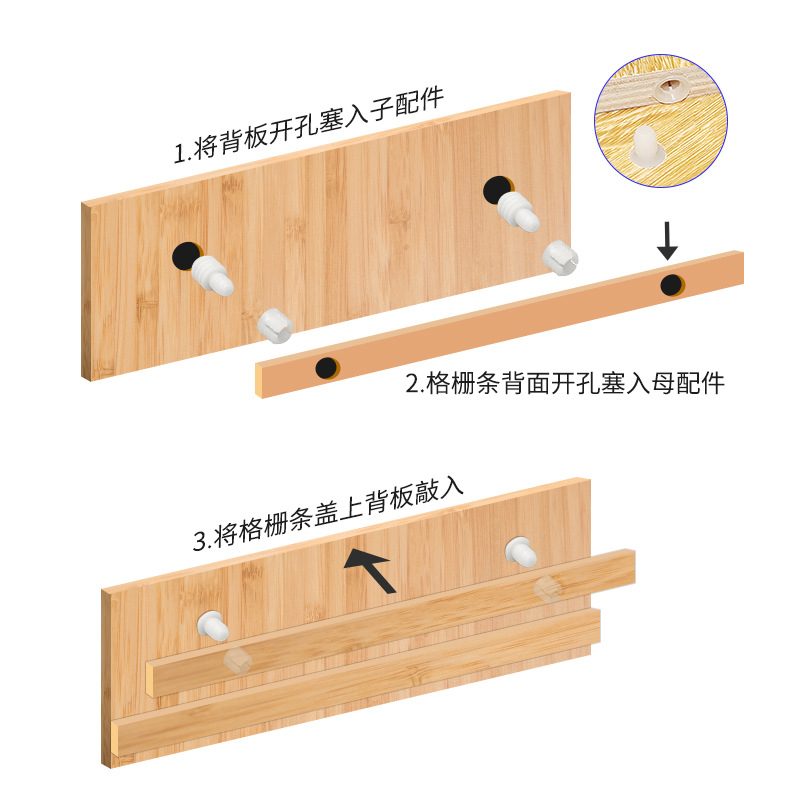 1.将背板开孔塞入子配件

2.格栅条背面开孔塞入母配件

3.将格栅条盖上背板敲入