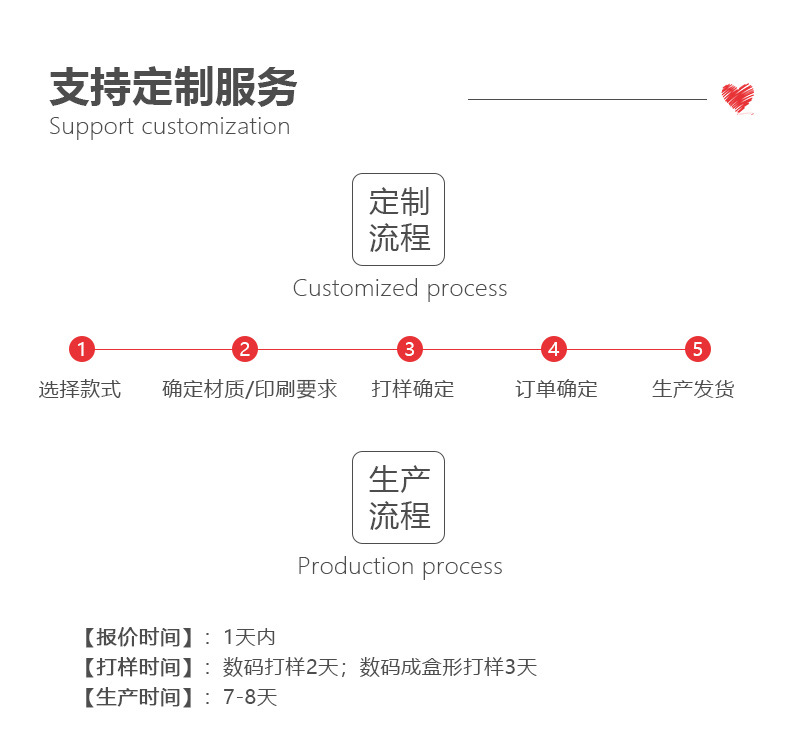 支持定制服务
Support customization

定制流程
Customized process

1 选择款式
2 确定材质/印刷要求
3 打样确定
4 订单确定
5 生产发货

生产流程
Production process

【报价时间】：1天内
【打样时间】：数码打样2天；数码成盒形打样3天
【生产时间】：7-8天