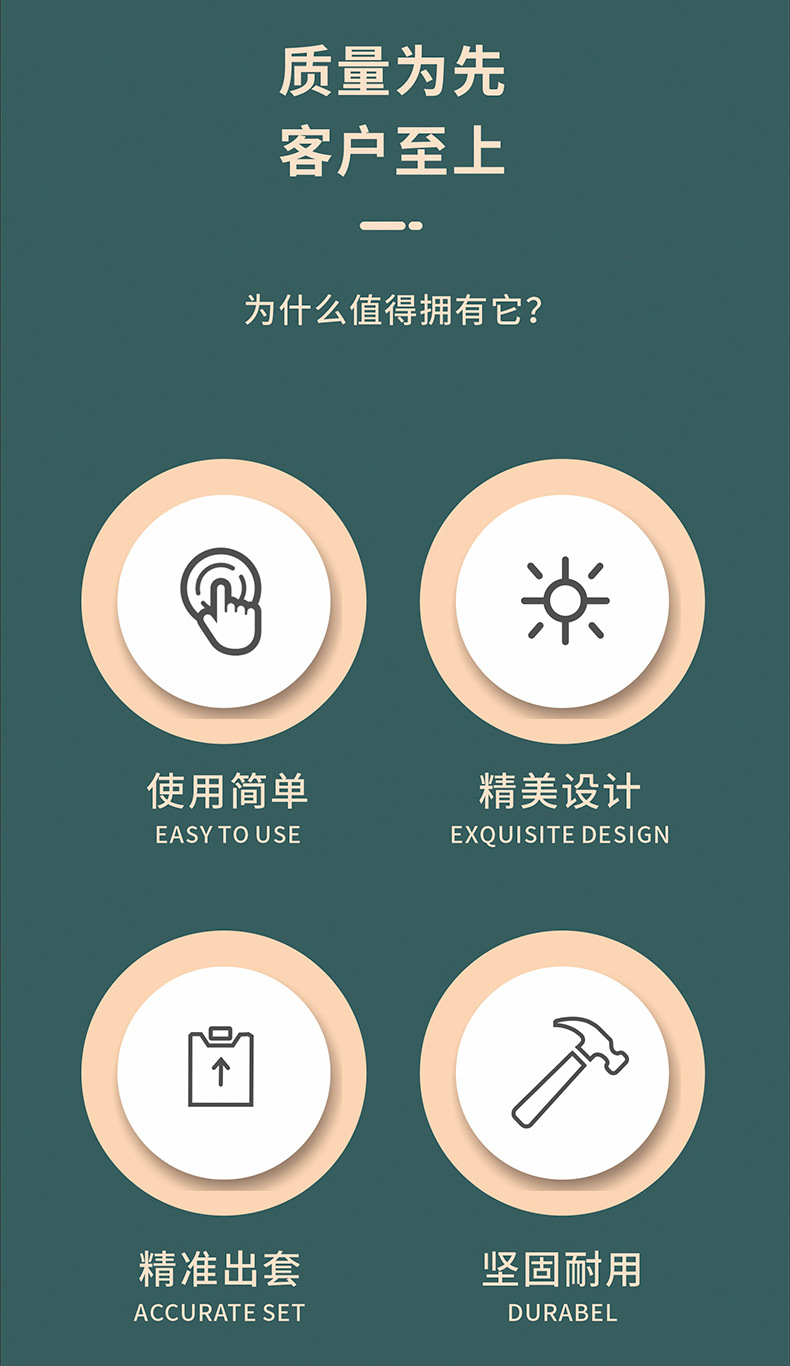 质量为先
客户至上

为什么值得拥有它?

使用简单
EASY TO USE

精美设计
EXQUISITE DESIGN

精准出套
ACCURATE SET

坚固耐用
DURABEL