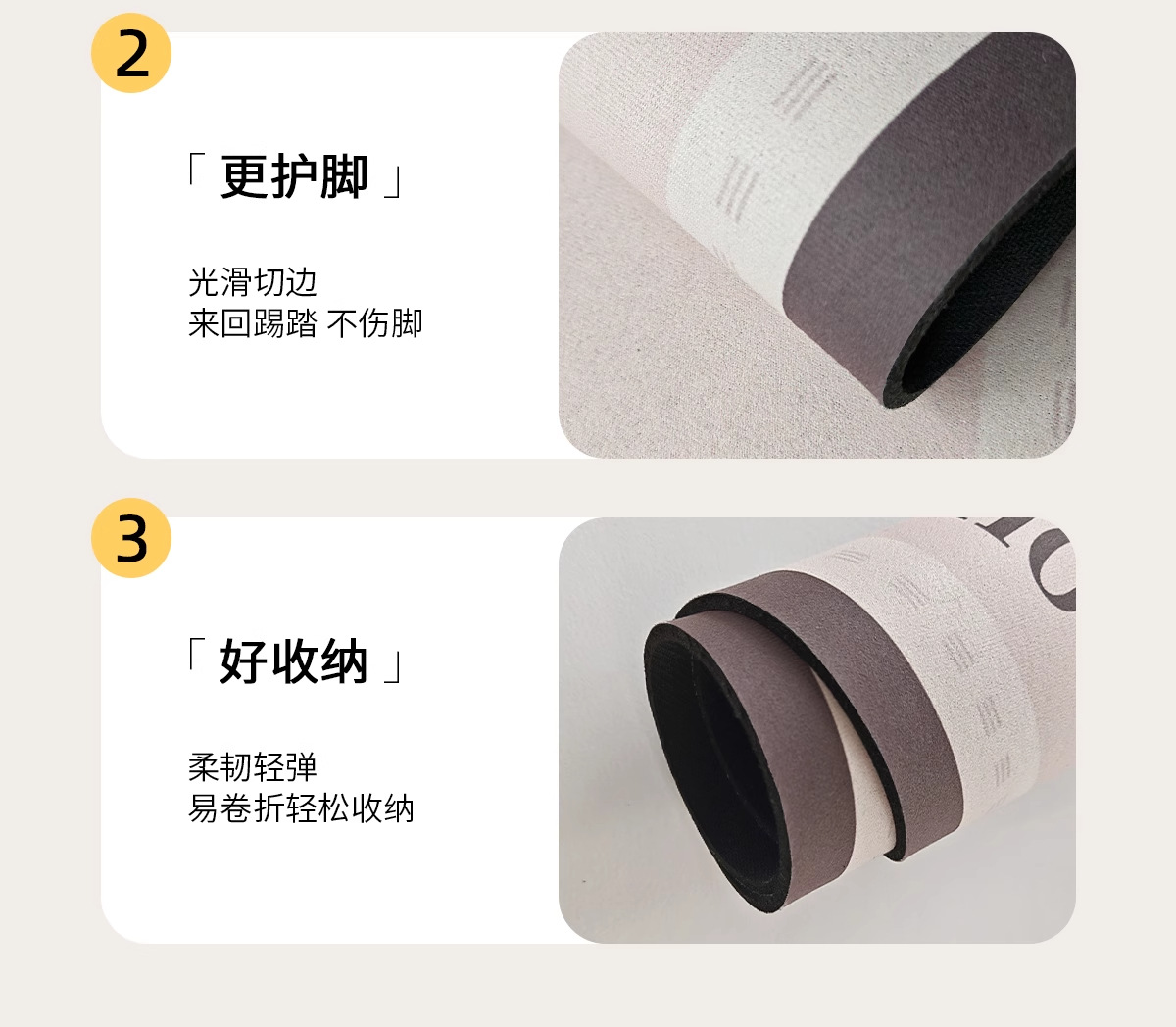 2

「 更护脚 」

光滑切边
来回踢踏 不伤脚

3

「 好收纳 」

柔韧轻弹
易卷折轻松收纳