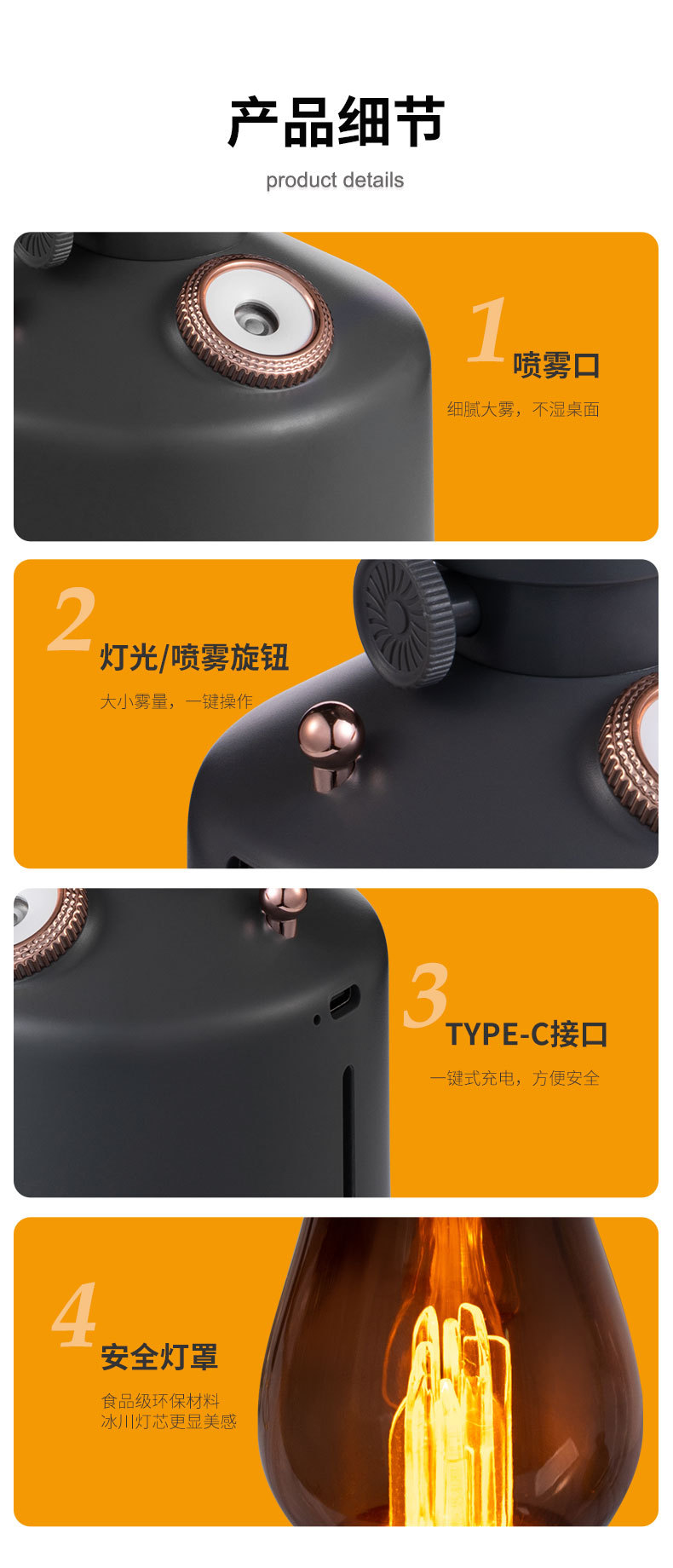 产品细节

product details

1 喷雾口

细腻大雾，不湿桌面

2 灯光/喷雾旋钮

大小雾量，一键操作

3 TYPE-C接口

一键式充电，方便安全

4 安全灯罩

食品级环保材料
冰川灯芯更显美感