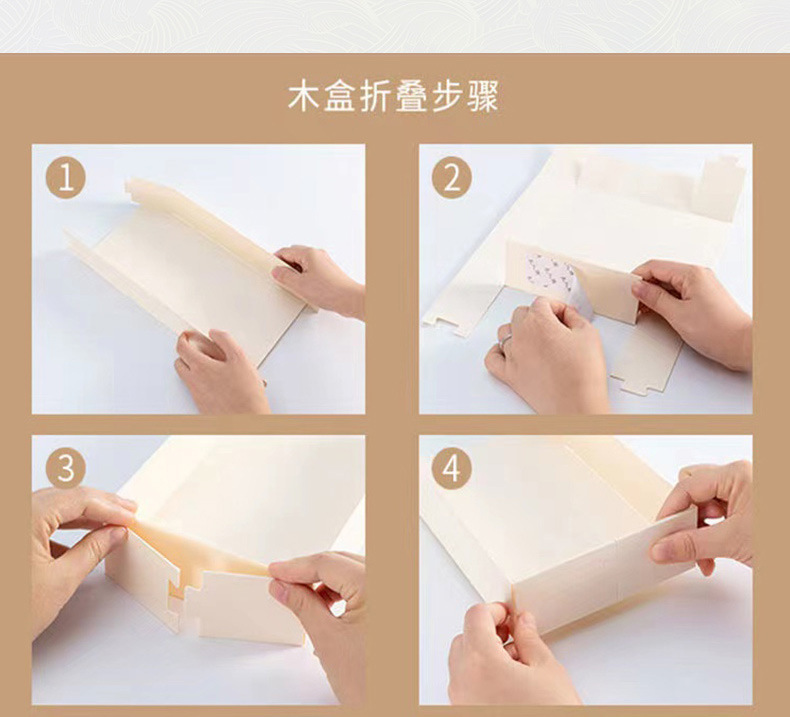 木盒折叠步骤

1

2

3

4