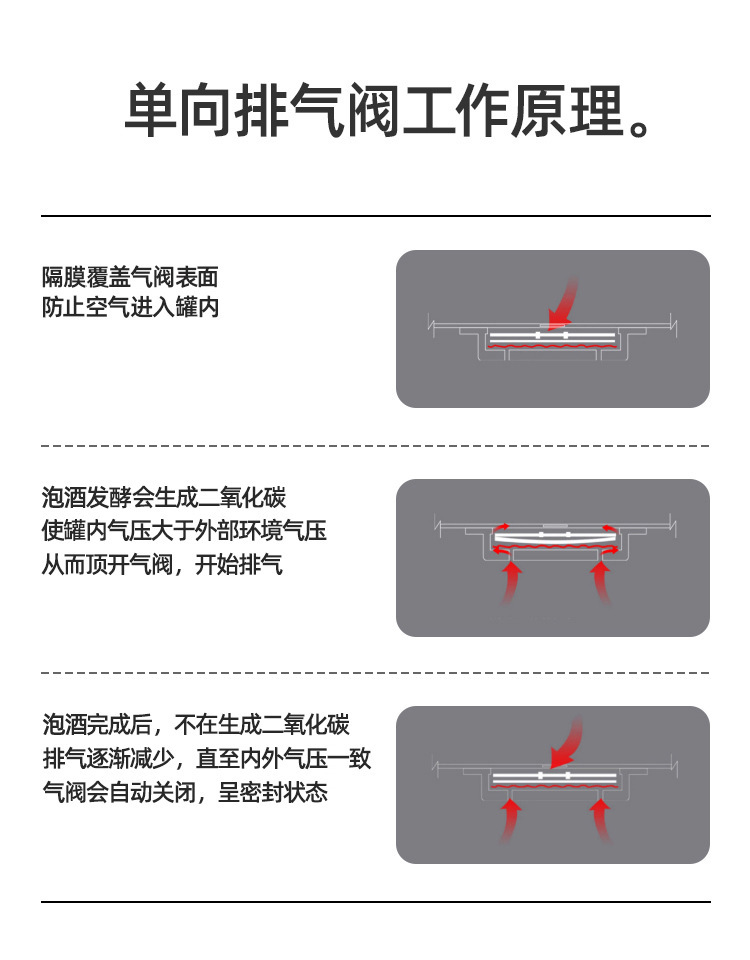 单向排气阀工作原理。

隔膜覆盖气阀表面
防止空气进入罐内

泡酒发酵会生成二氧化碳
使罐内气压大于外部环境气压
从而顶开气阀，开始排气

泡酒完成后，不在生成二氧化碳
排气逐渐减少，直至内外气压一致
气阀会自动关闭，呈密封状态