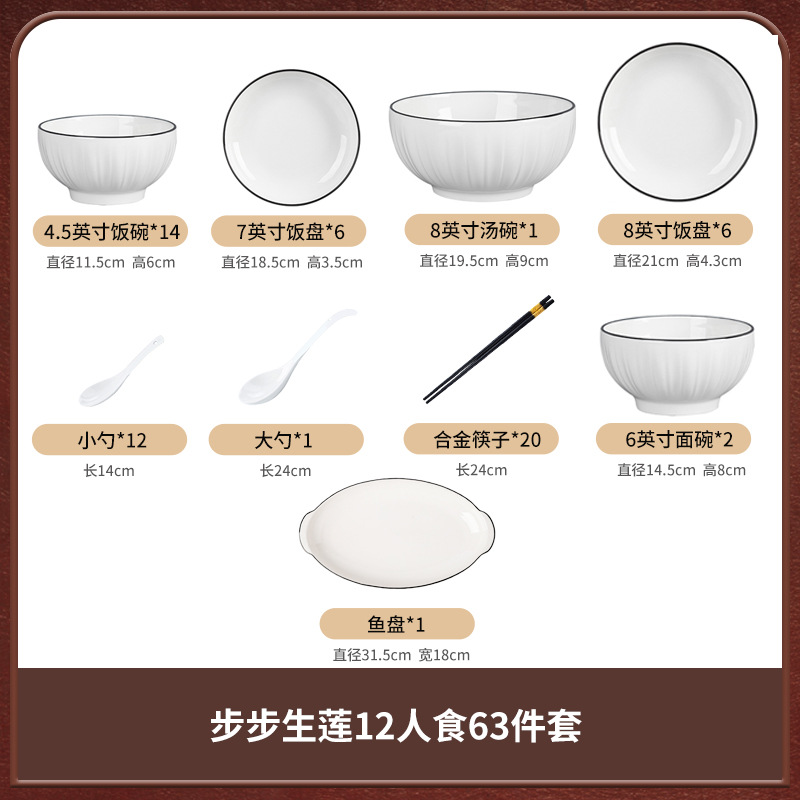 4.5英寸饭碗*14
直径11.5cm 高6cm

7英寸饭盘*6
直径18.5cm 高3.5cm

8英寸汤碗*1
直径19.5cm 高9cm

8英寸饭盘*6
直径21cm 高4.3cm

小勺*12
长14cm

大勺*1
长24cm

合金筷子*20
长24cm

6英寸面碗*2
直径14.5cm 高8cm

鱼盘*1
直径31.5cm 宽18cm

步步生莲12人食63件套