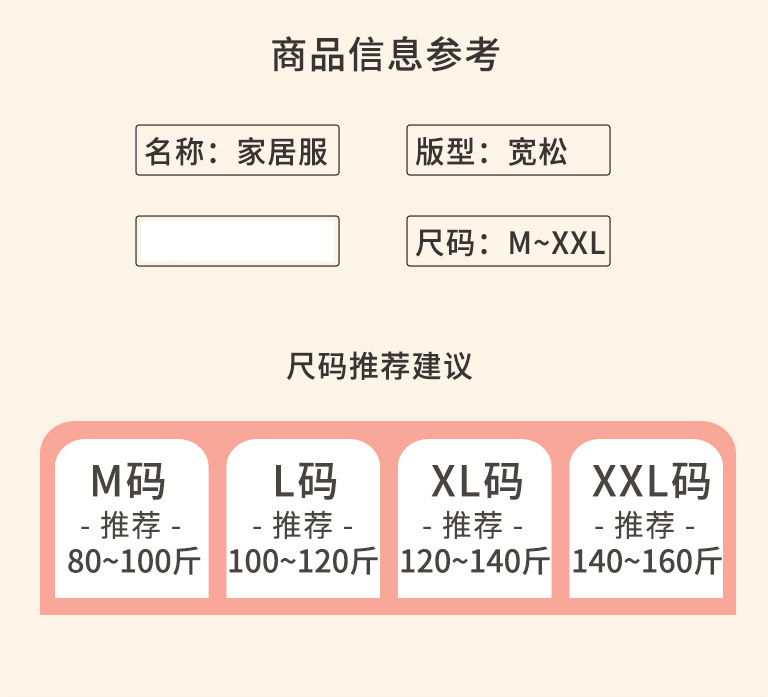 商品信息参考

名称：家居服

版型：宽松

尺码：M~XXL

尺码推荐建议

M码
- 推荐 -
80~100斤

L码
- 推荐 -
100~120斤

XL码
- 推荐 -
120~140斤

XXL码
- 推荐 -
140~160斤