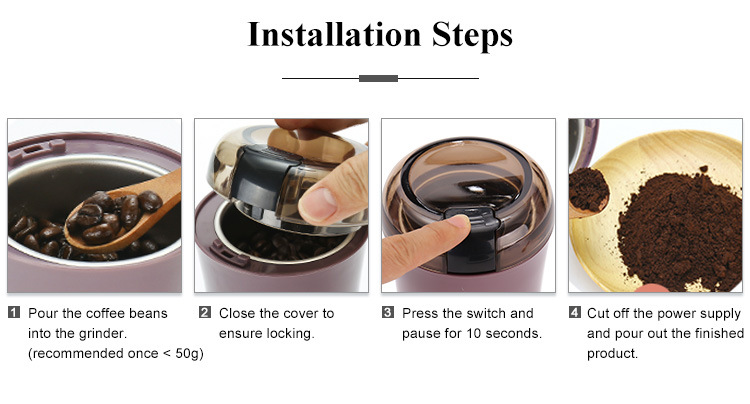 Installation Steps

1 Pour the coffee beans into the grinder. (recommended once < 50g)

2 Close the cover to ensure locking.

3 Press the switch and pause for 10 seconds.

4 Cut off the power supply and pour out the finished product.